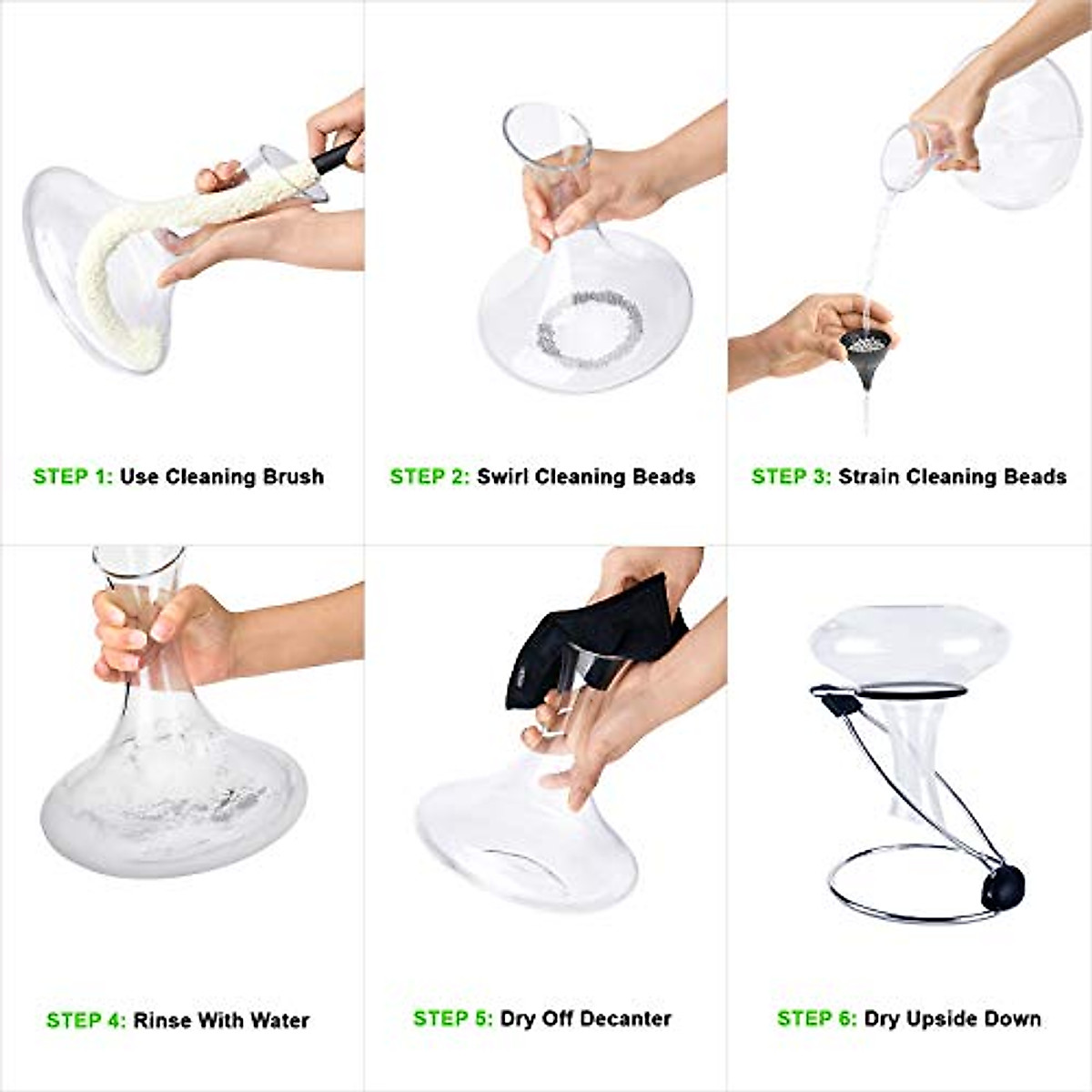 STEP 1: Use Cleaning Brush

STEP 2: Swirl Cleaning Beads

STEP 3: Strain Cleaning Beads

STEP 4: Rinse With Water

STEP 5: Dry Off Decanter

STEP 6: Dry Upside Down