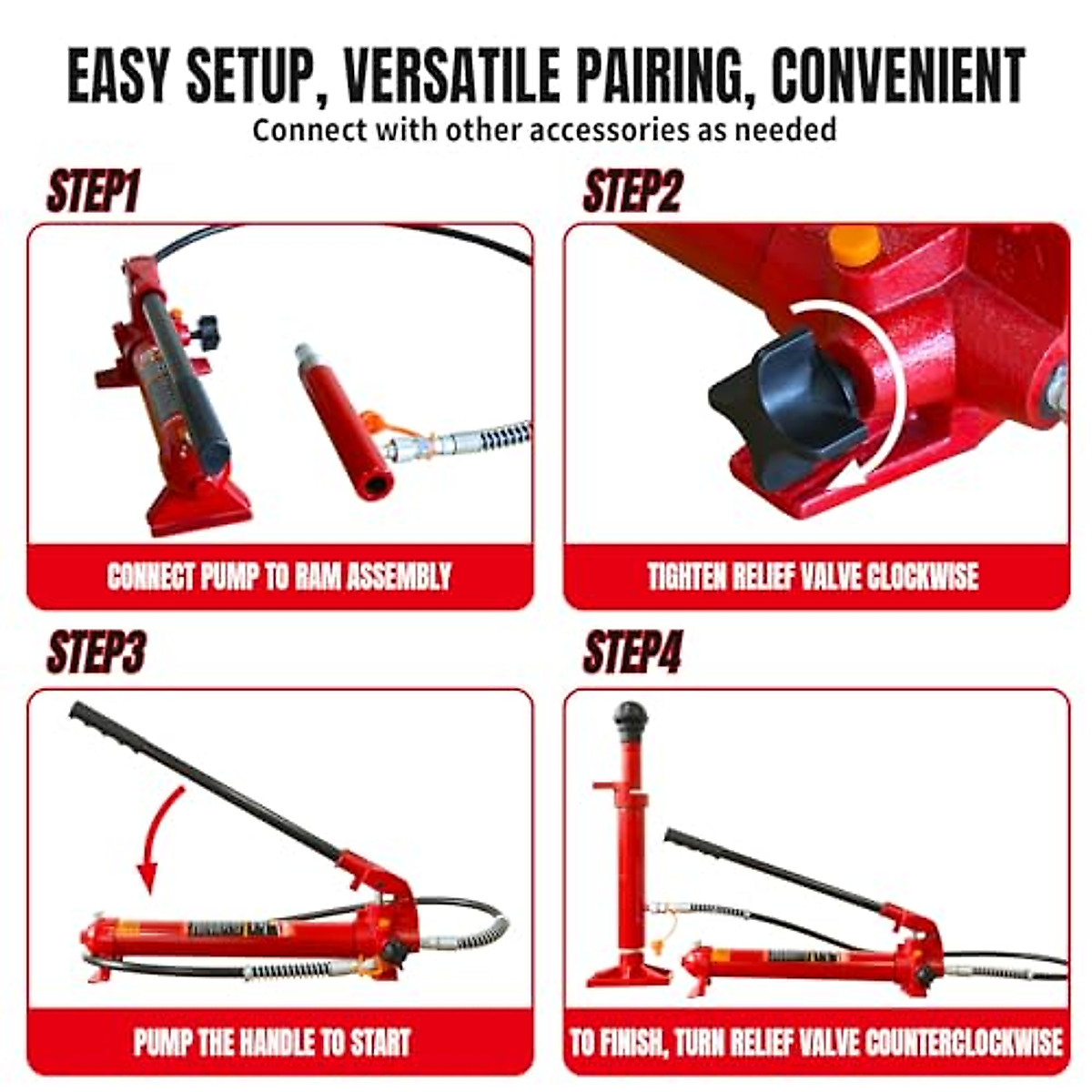 EASY SETUP, VERSATILE PAIRING, CONVENIENT
Connect with other accessories as needed

STEP1
CONNECT PUMP TO RAM ASSEMBLY

STEP2
TIGHTEN RELIEF VALVE CLOCKWISE

STEP3
PUMP THE HANDLE TO START

STEP4
TO FINISH, TURN RELIEF VALVE COUNTERCLOCKWISE