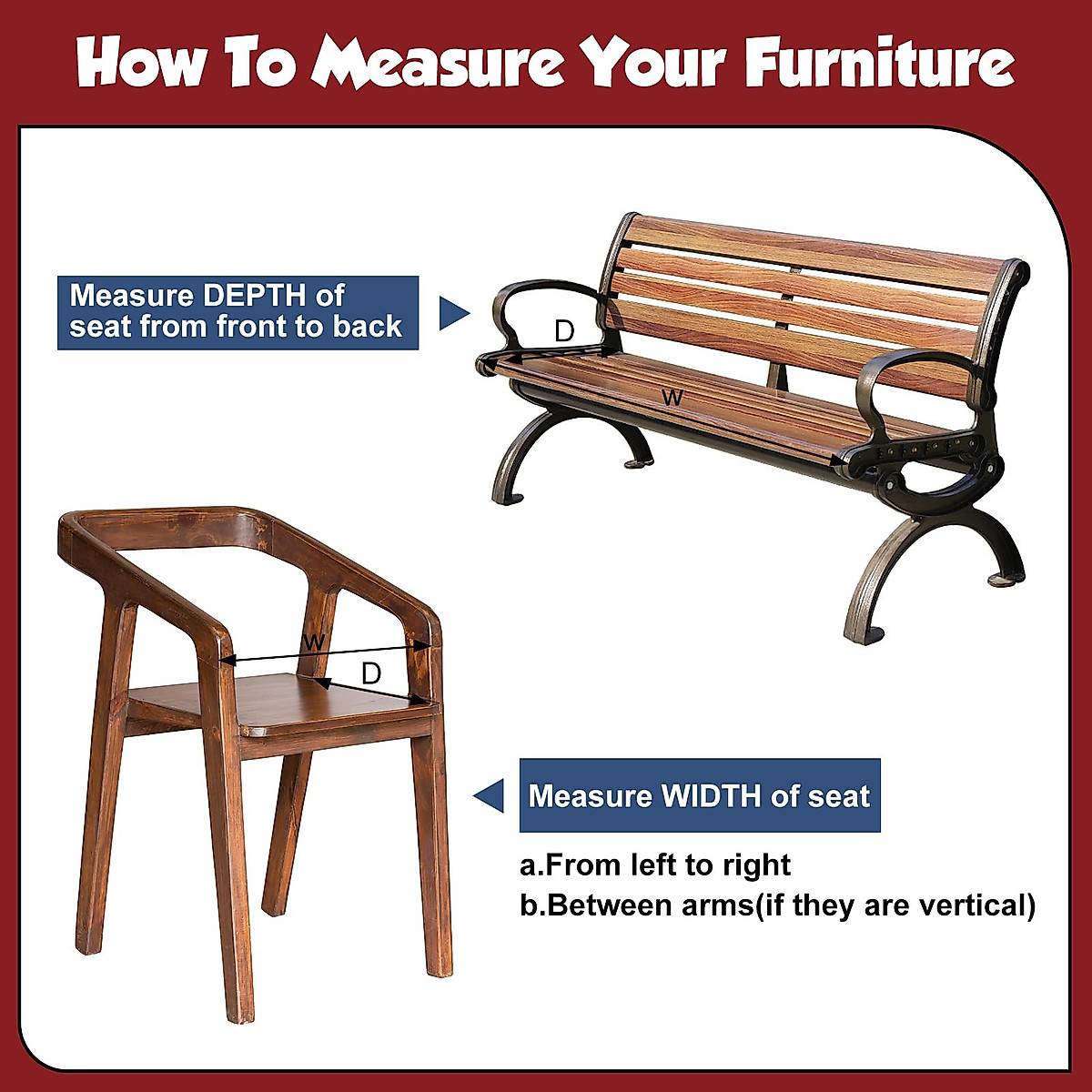 How To Measure Your Furniture

Measure DEPTH of seat from front to back

D

W

W

D

Measure WIDTH of seat

a.From left to right
b.Between arms(if they are vertical)