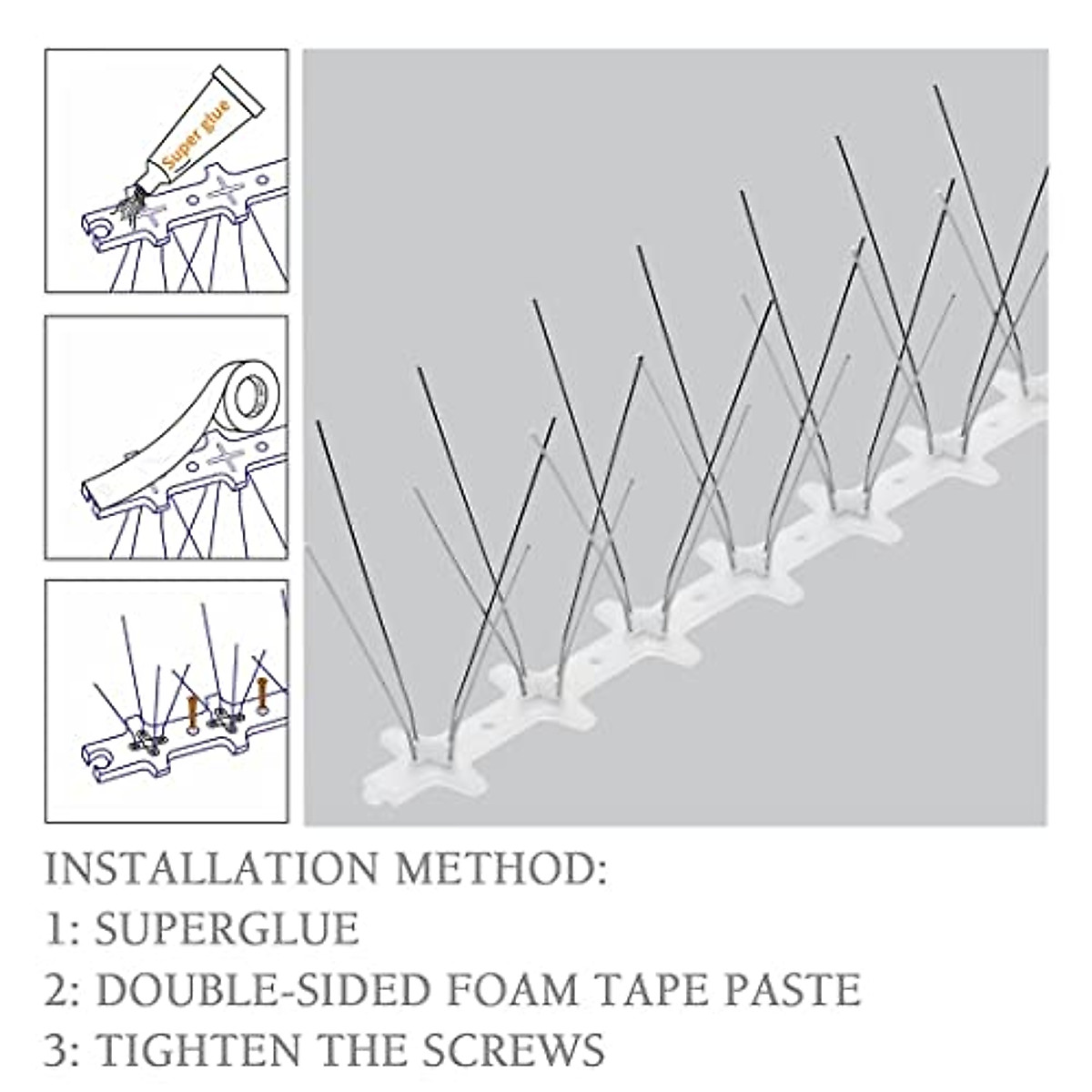 Super glue

INSTALLATION METHOD:
1: SUPERGLUE
2: DOUBLE-SIDED FOAM TAPE PASTE
3: TIGHTEN THE SCREWS