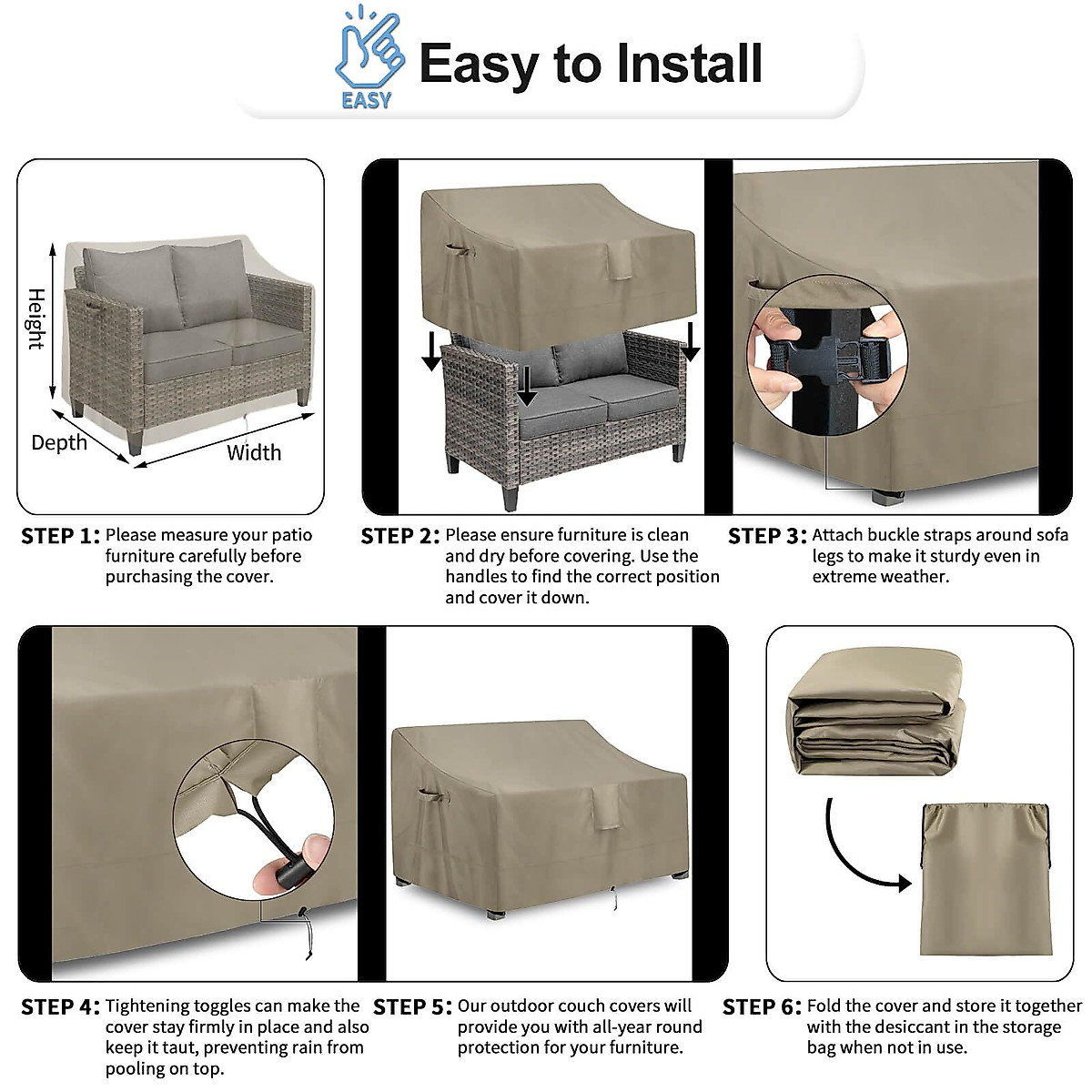 EASY

Easy to Install

Height

Depth

Width

STEP 1: Please measure your patio furniture carefully before purchasing the cover.

STEP 2: Please ensure furniture is clean and dry before covering. Use the handles to find the correct position and cover it down.

STEP 3: Attach buckle straps around sofa legs to make it sturdy even in extreme weather.

STEP 4: Tightening toggles can make the cover stay firmly in place and also keep it taut, preventing rain from pooling on top.

STEP 5: Our outdoor couch covers will provide you with all-year round protection for your furniture.

STEP 6: Fold the cover and store it together with the desiccant in the storage bag when not in use.