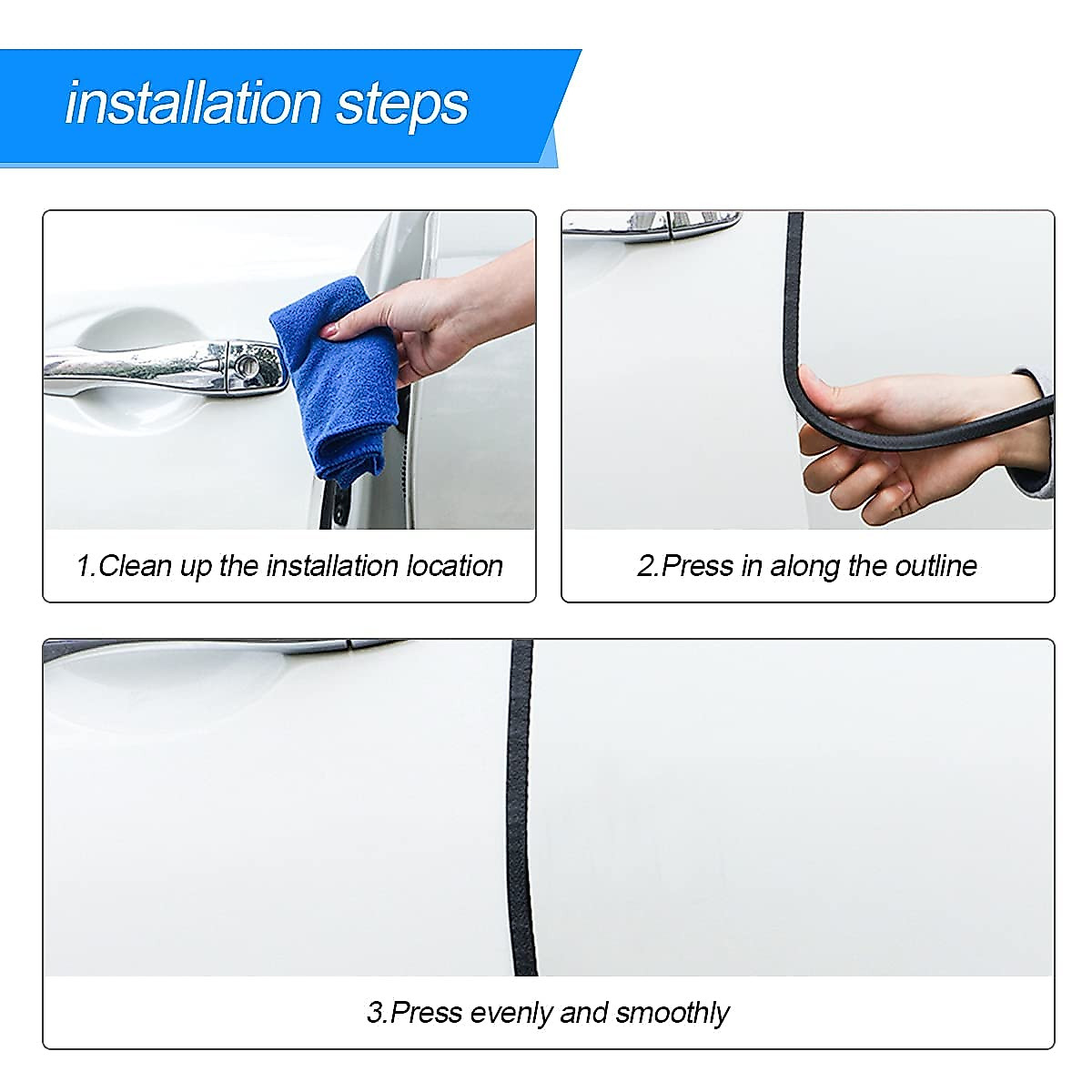 installation steps

1.Clean up the installation location

2.Press in along the outline

3.Press evenly and smoothly