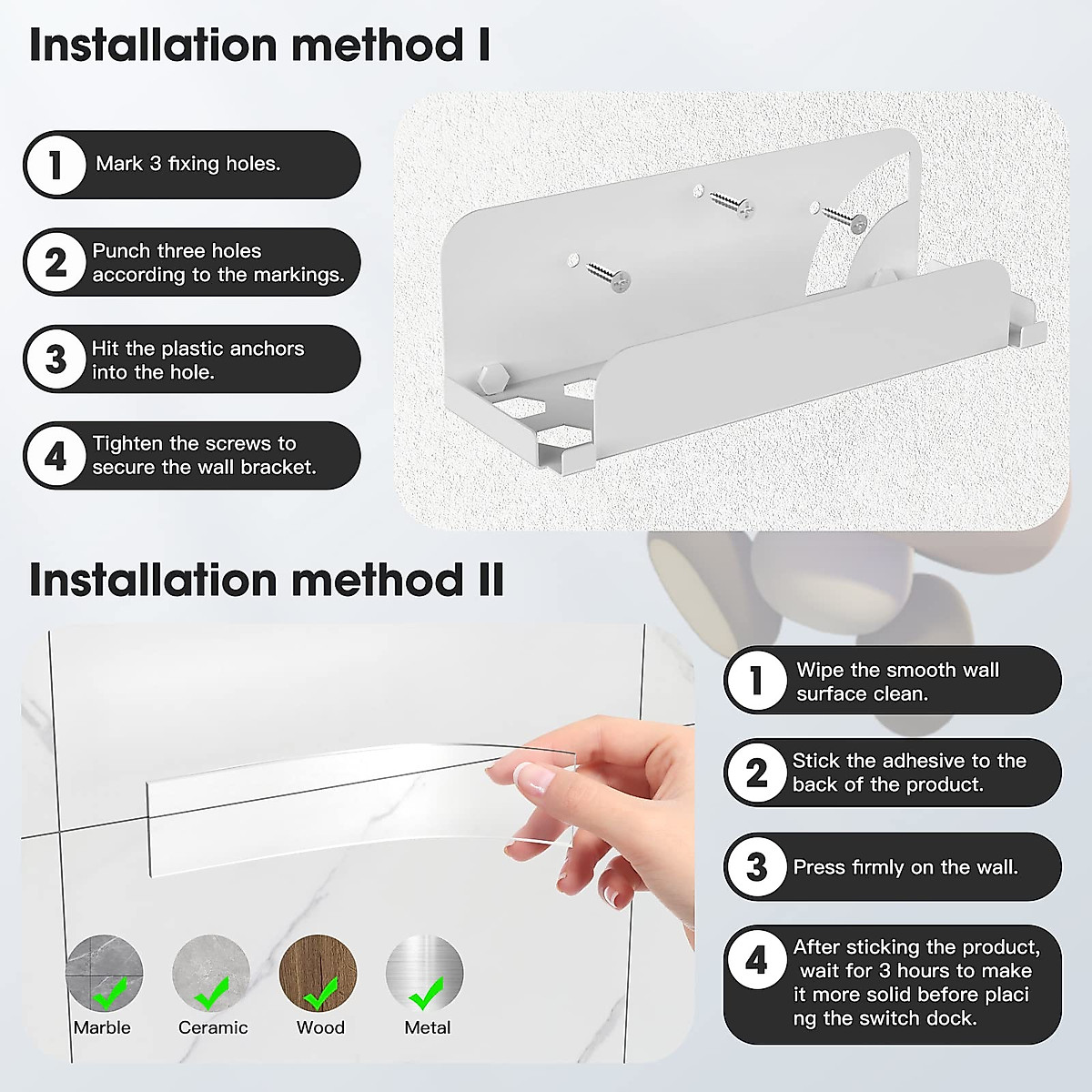 Installation method I

1 Mark 3 fixing holes.

2 Punch three holes according to the markings.

3 Hit the plastic anchors into the hole.

4 Tighten the screws to secure the wall bracket.

Installation method II

Marble
Ceramic
Wood
Metal

1 Wipe the smooth wall surface clean.

2 Stick the adhesive to the back of the product.

3 Press firmly on the wall.

4 After sticking the product, wait for 3 hours to make it more solid before placi ng the switch dock.