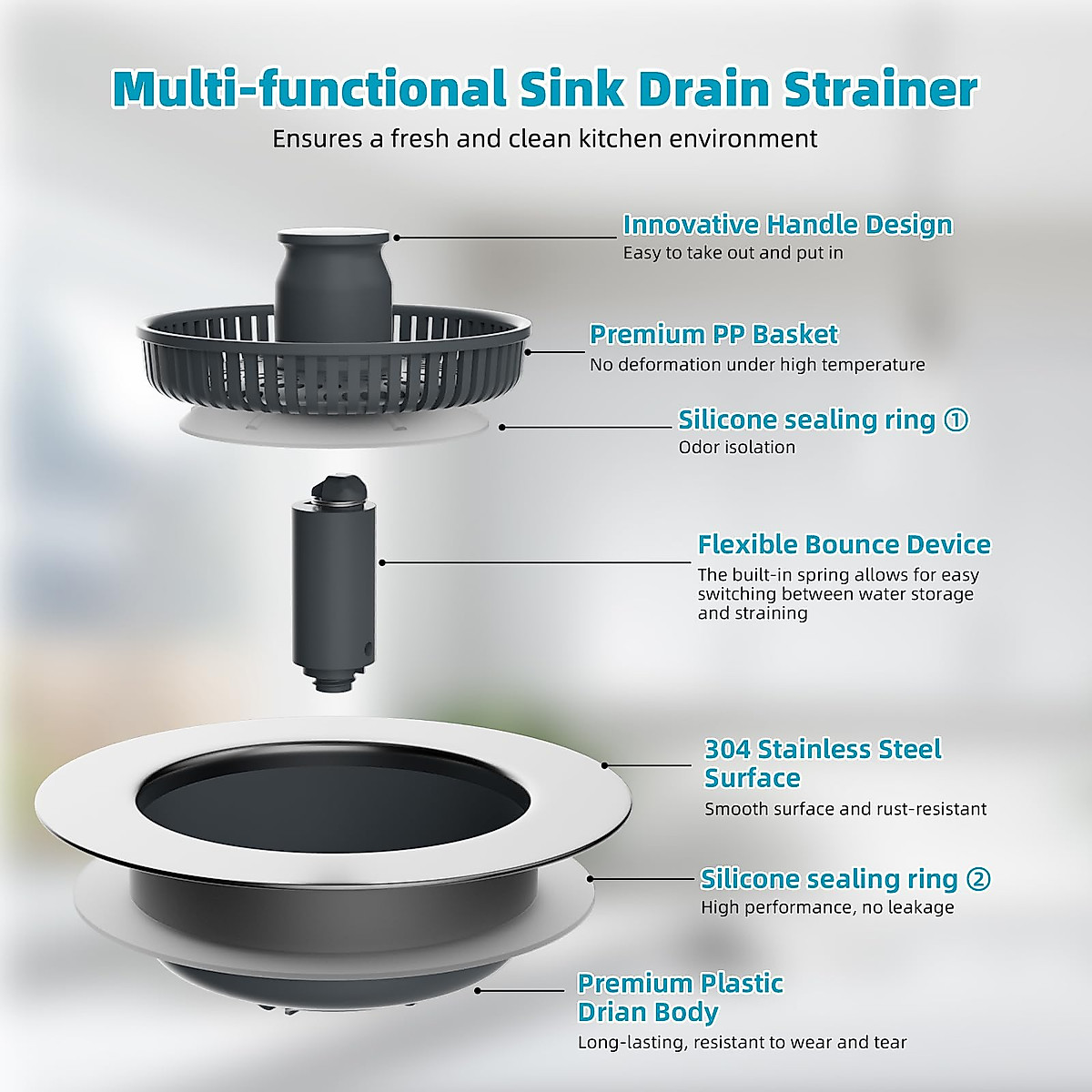 Multi-functional Sink Drain Strainer
Ensures a fresh and clean kitchen environment

Innovative Handle Design
Easy to take out and put in

Premium PP Basket
No deformation under high temperature

Silicone sealing ring ①
Odor isolation

Flexible Bounce Device
The built-in spring allows for easy switching between water storage and straining

304 Stainless Steel Surface
Smooth surface and rust-resistant

Silicone sealing ring ②
High performance, no leakage

Premium Plastic Drian Body
Long-lasting, resistant to wear and tear