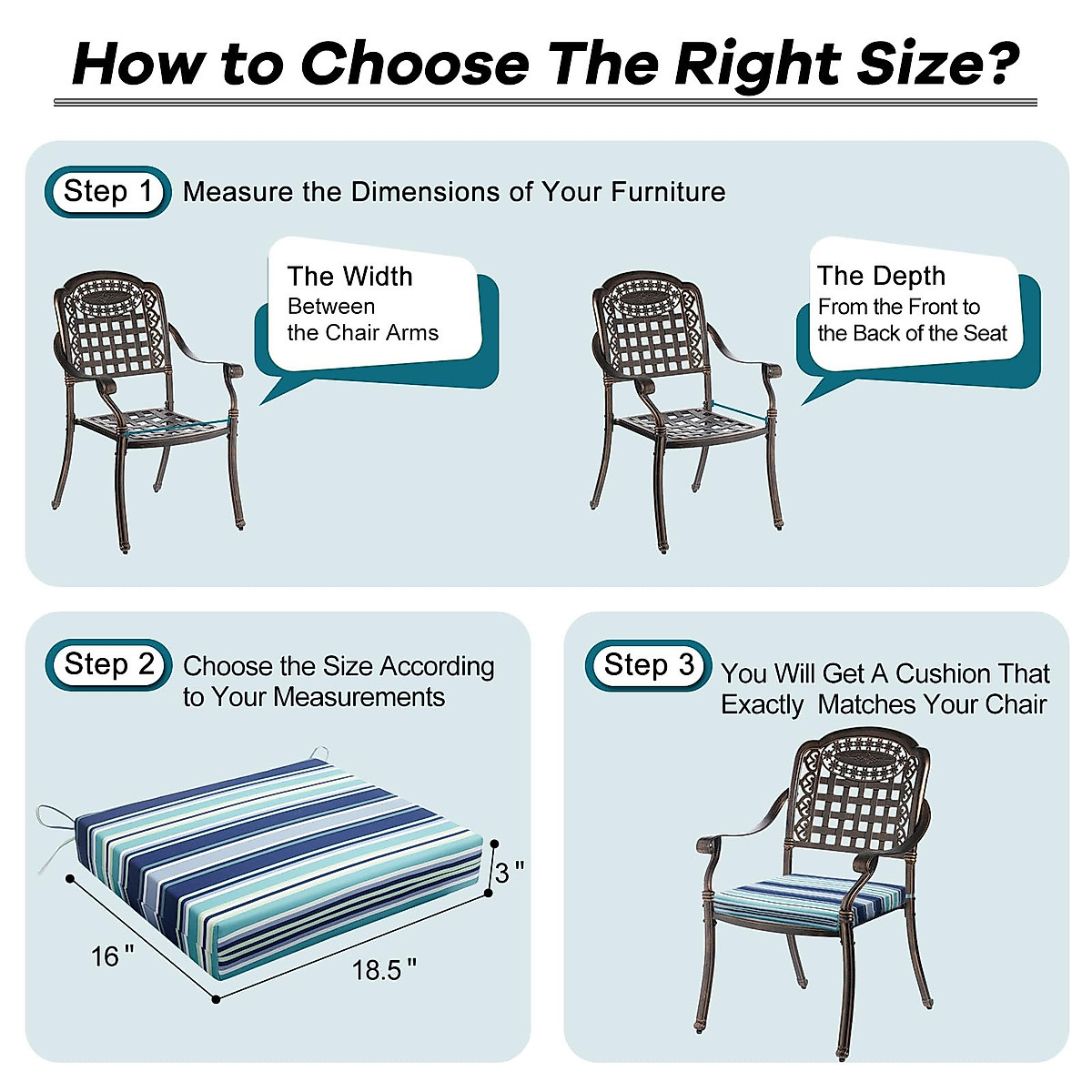 How to Choose The Right Size?

Step 1 Measure the Dimensions of Your Furniture

The Width
Between the Chair Arms

The Depth
From the Front to the Back of the Seat

Step 2 Choose the Size According to Your Measurements

3 "
16 "
18.5 "

Step 3 You Will Get A Cushion That Exactly Matches Your Chair