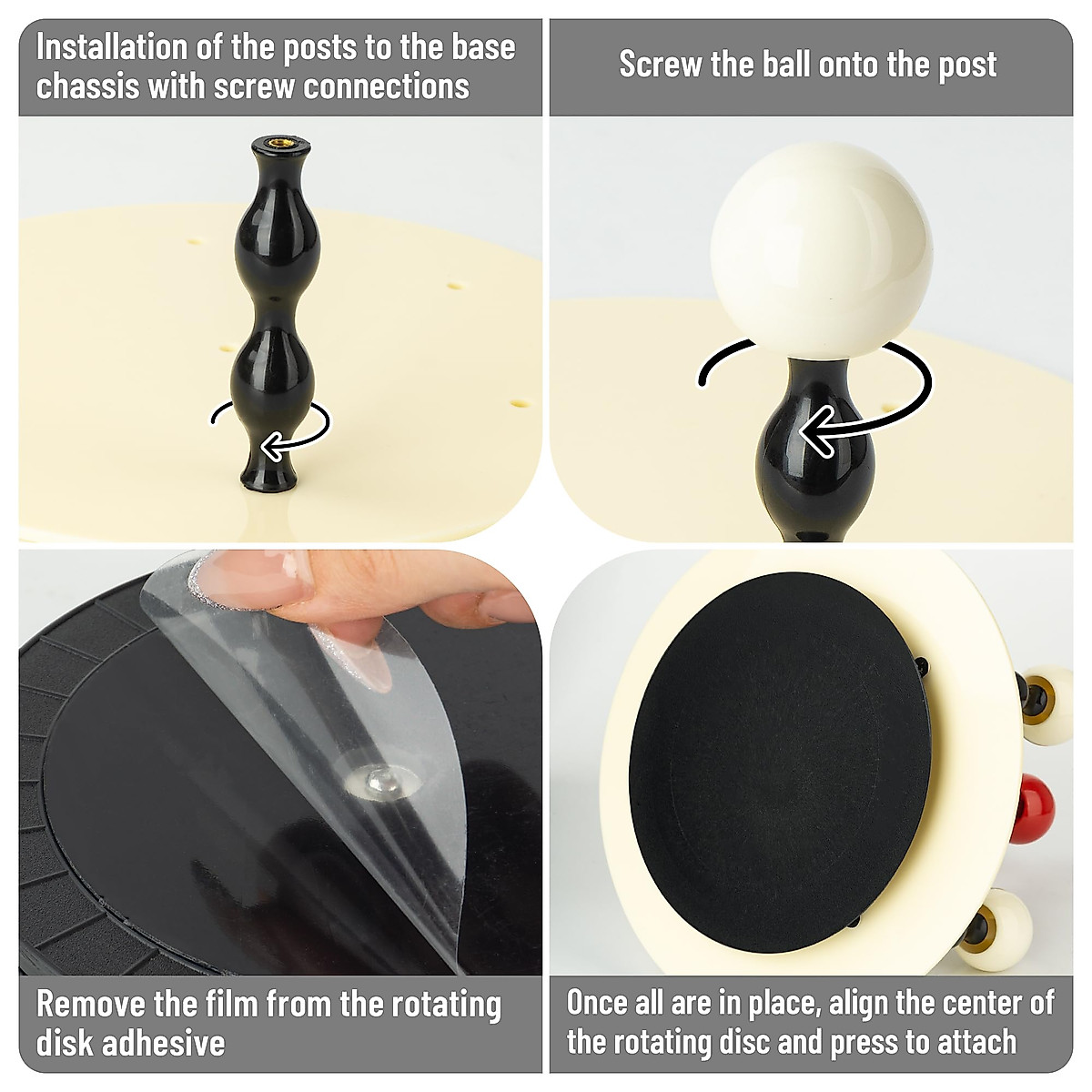 Installation of the posts to the base chassis with screw connections

Screw the ball onto the post

Remove the film from the rotating disk adhesive

Once all are in place, align the center of the rotating disc and press to attach