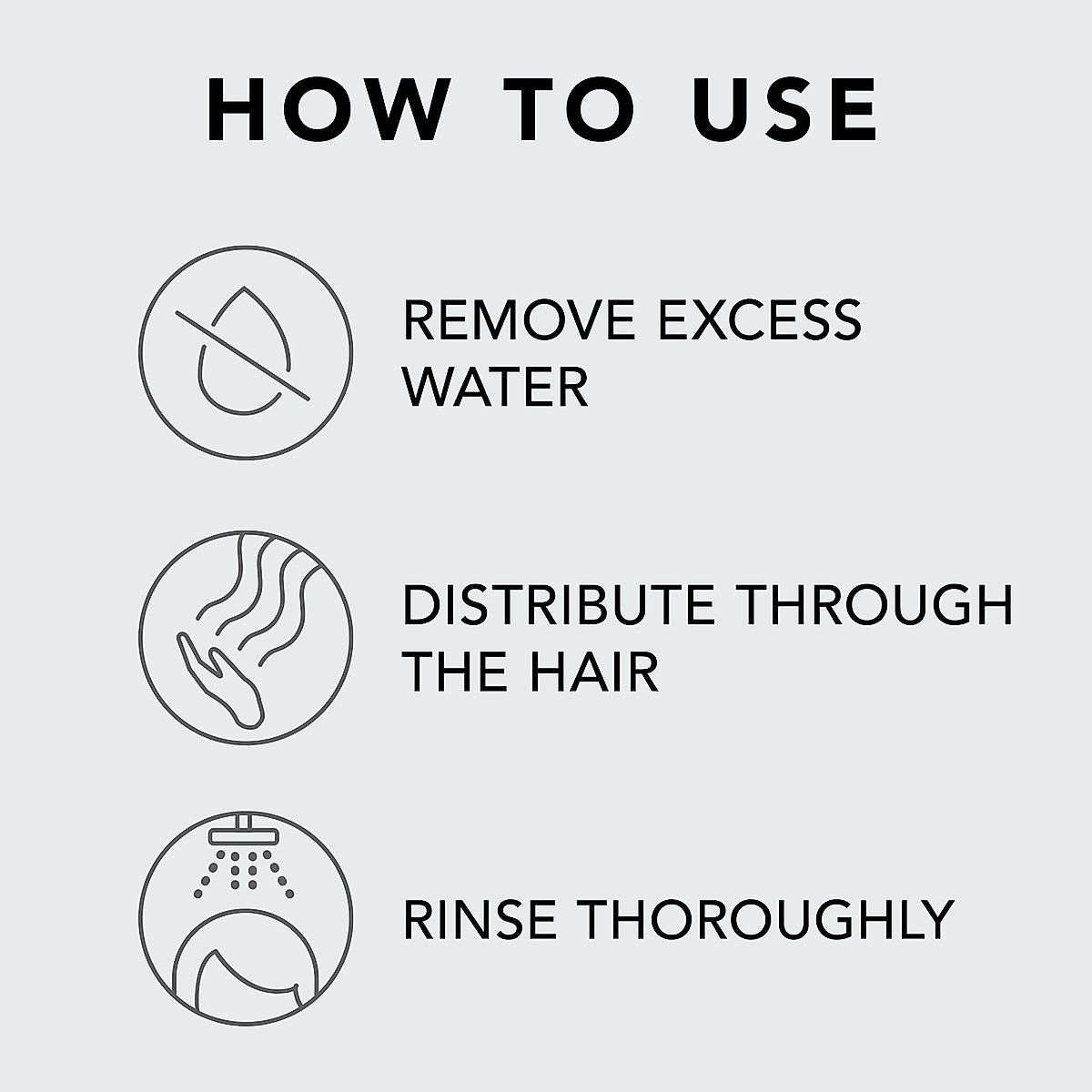 HOW TO USE

REMOVE EXCESS WATER

DISTRIBUTE THROUGH THE HAIR

RINSE THOROUGHLY