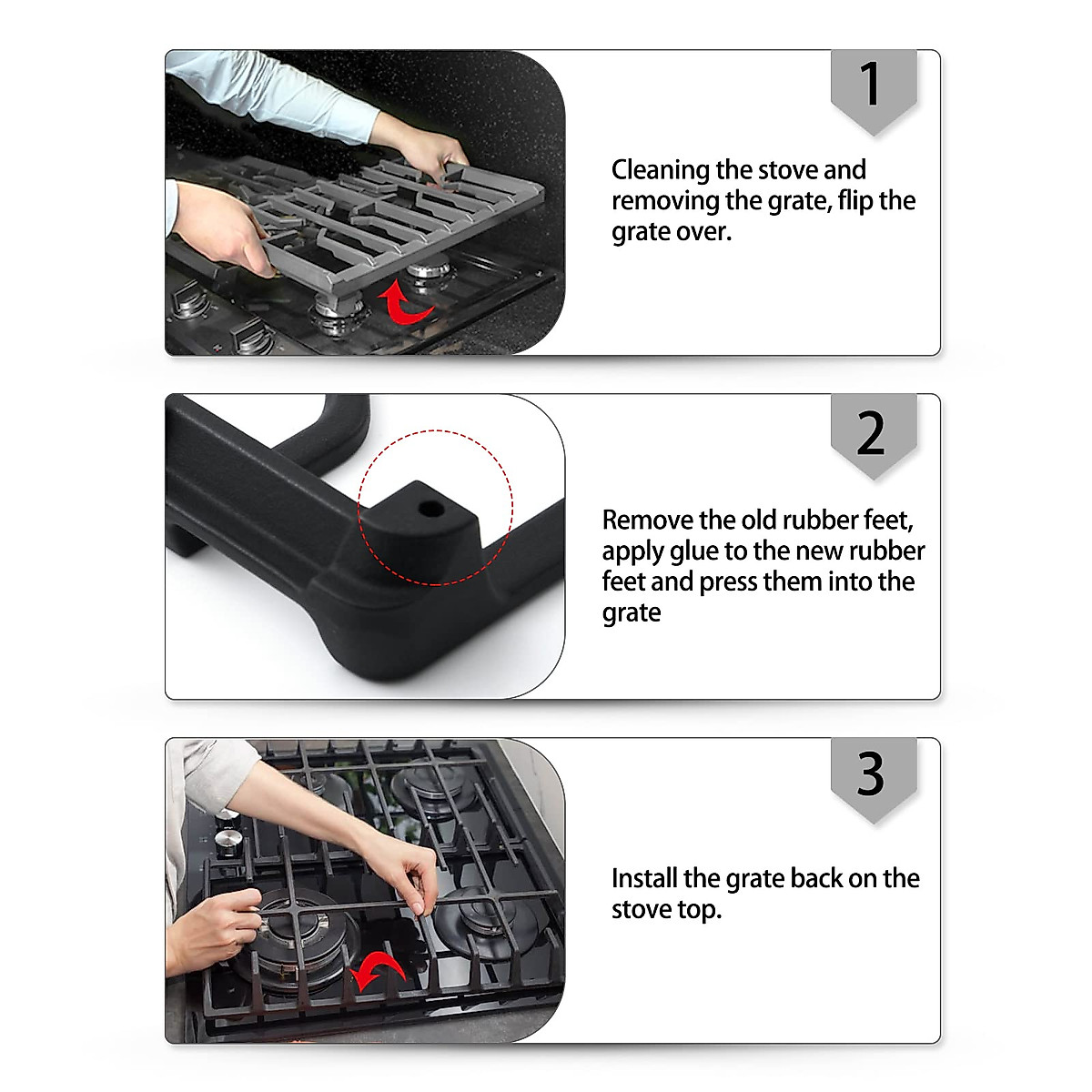 1

Cleaning the stove and removing the grate, flip the grate over.

2

Remove the old rubber feet, apply glue to the new rubber feet and press them into the grate

3

Install the grate back on the stove top.