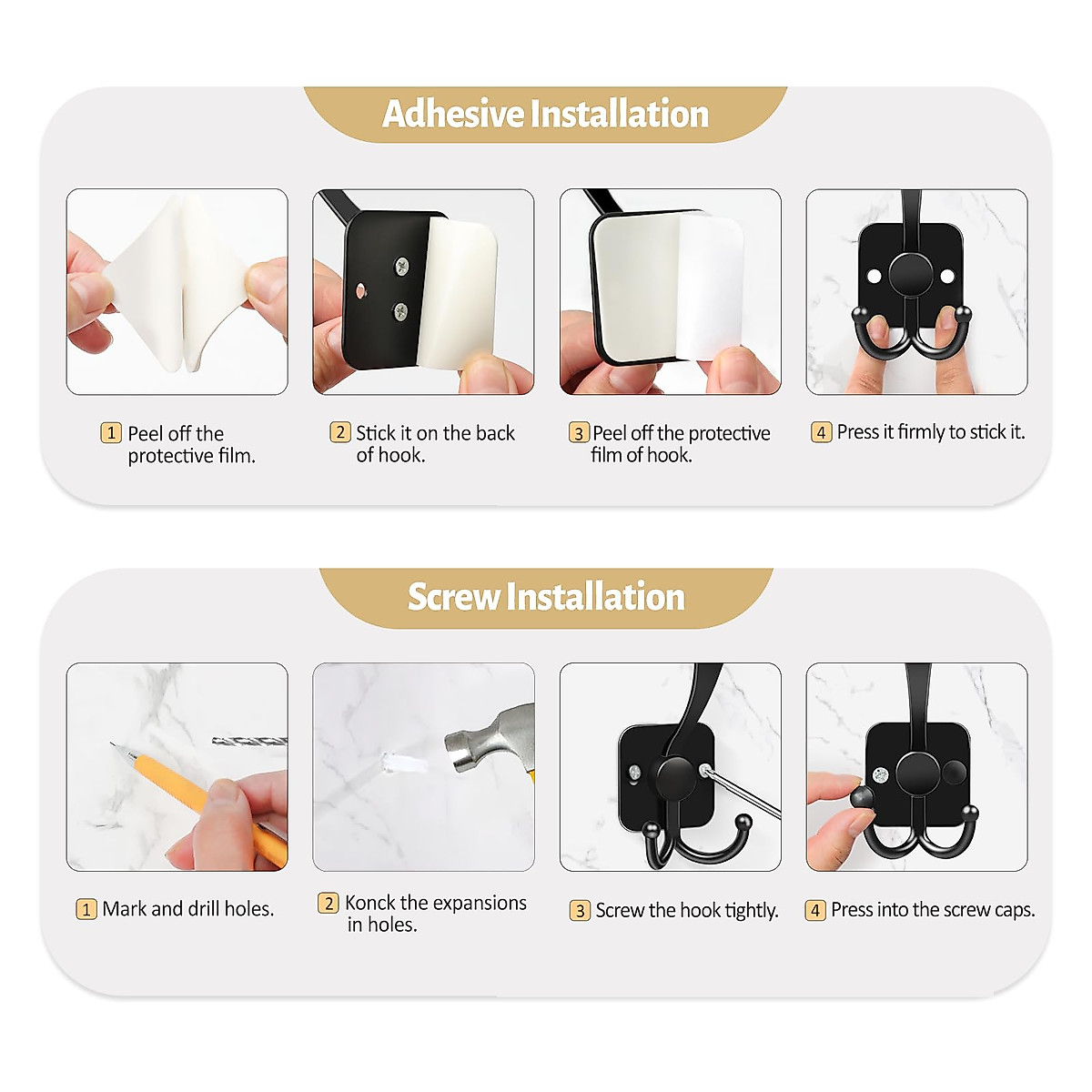 Adhesive Installation

1 Peel off the protective film.

2 Stick it on the back of hook.

3 Peel off the protective film of hook.

4 Press it firmly to stick it.

Screw Installation

1 Mark and drill holes.

2 Konck the expansions in holes.

3 Screw the hook tightly.

4 Press into the screw caps.