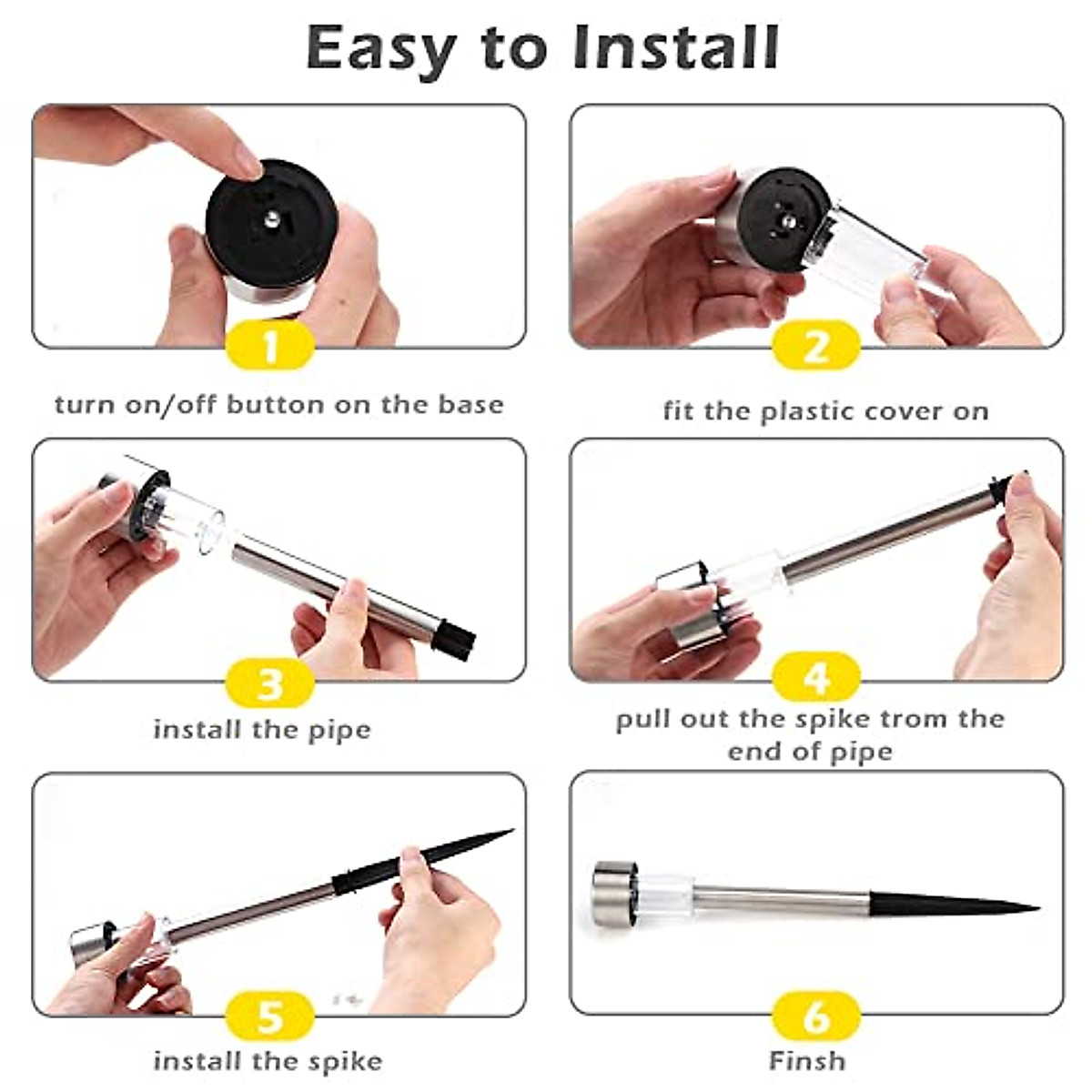 Easy to Install

1

turn on/off button on the base

2

fit the plastic cover on

3

install the pipe

4

pull out the spike trom the end of pipe

5

install the spike

6

Finsh