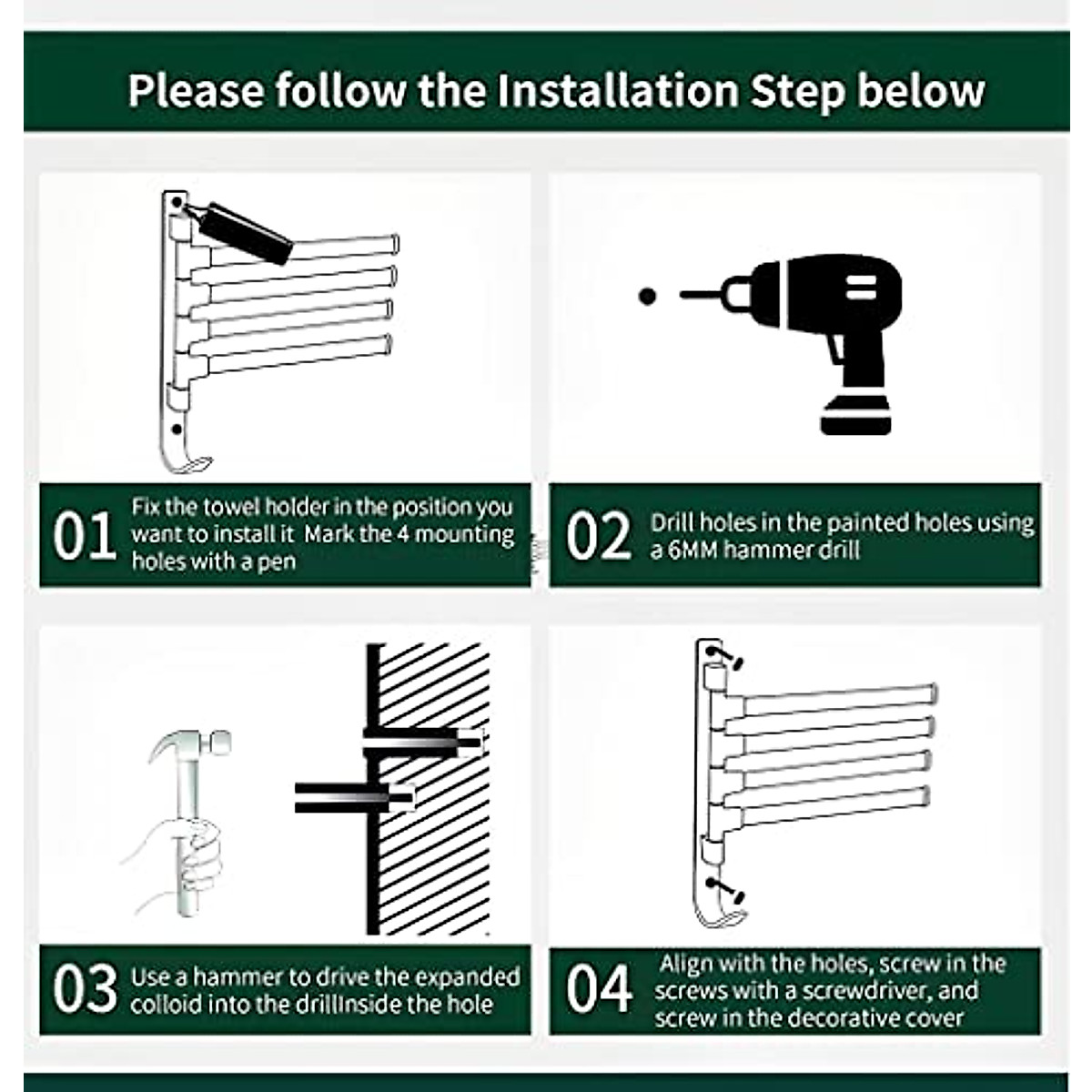 Please follow the Installation Step below

01 Fix the towel holder in the position you want to install it Mark the 4 mounting holes with a pen

02 Drill holes in the painted holes using a 6MM hammer drill

03 Use a hammer to drive the expanded colloid into the drillInside the hole

04 Align with the holes, screw in the screws with a screwdriver, and screw in the decorative cover