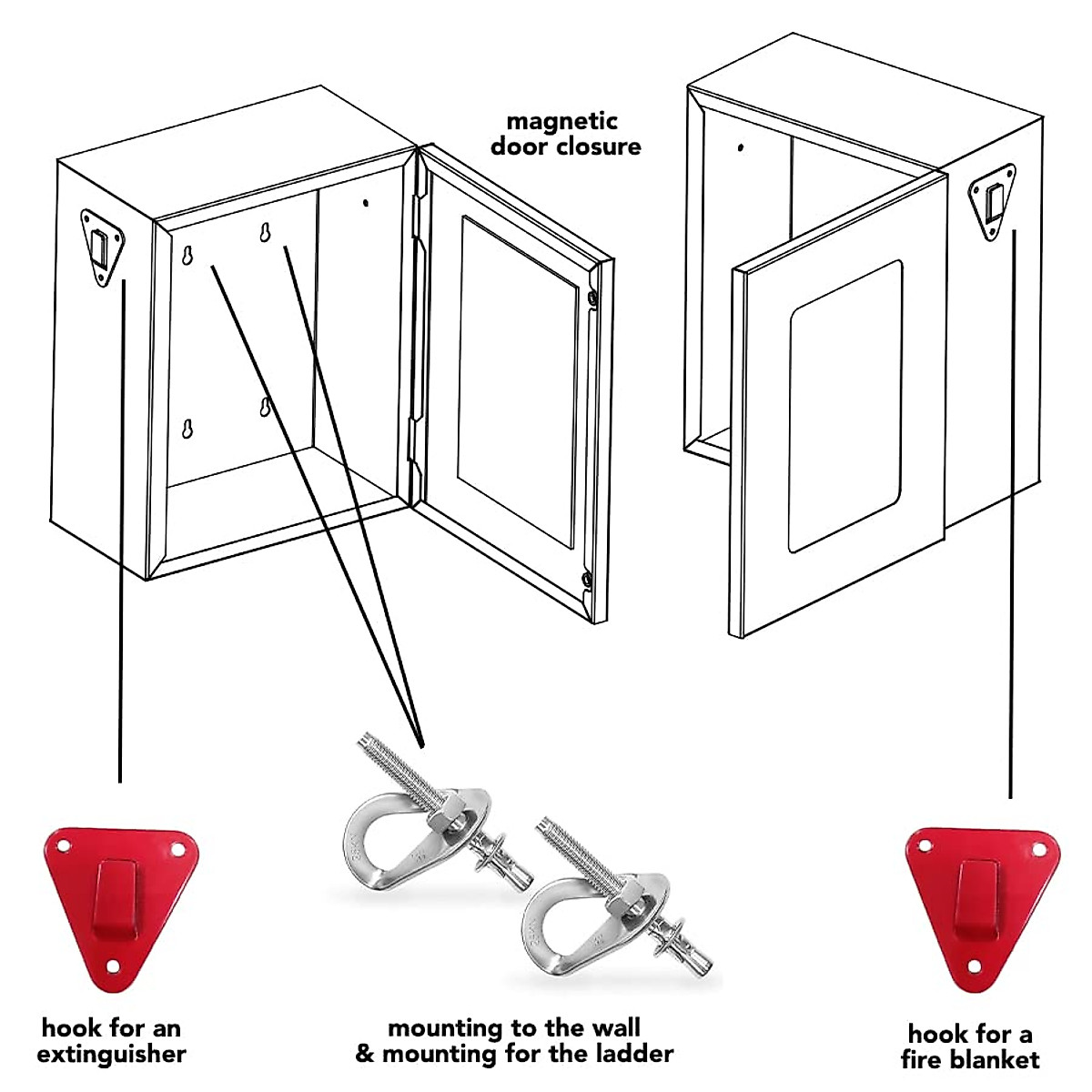 magnetic door closure

hook for an extinguisher

mounting to the wall & mounting for the ladder

hook for a fire blanket