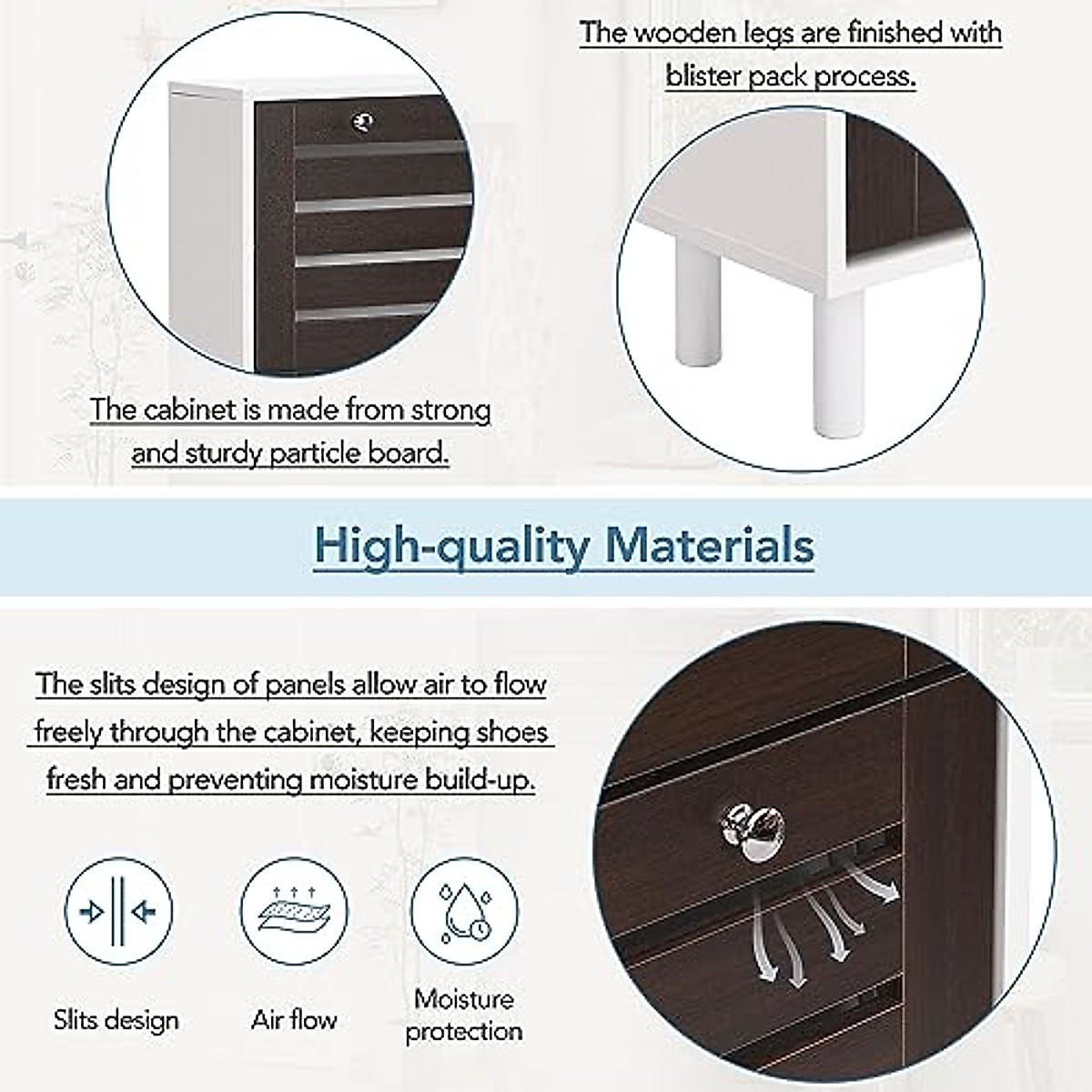 The wooden legs are finished with blister pack process.

The cabinet is made from strong and sturdy particle board.

High-quality Materials

The slits design of panels allow air to flow freely through the cabinet, keeping shoes fresh and preventing moisture build-up.

Slits design

Air flow

Moisture protection