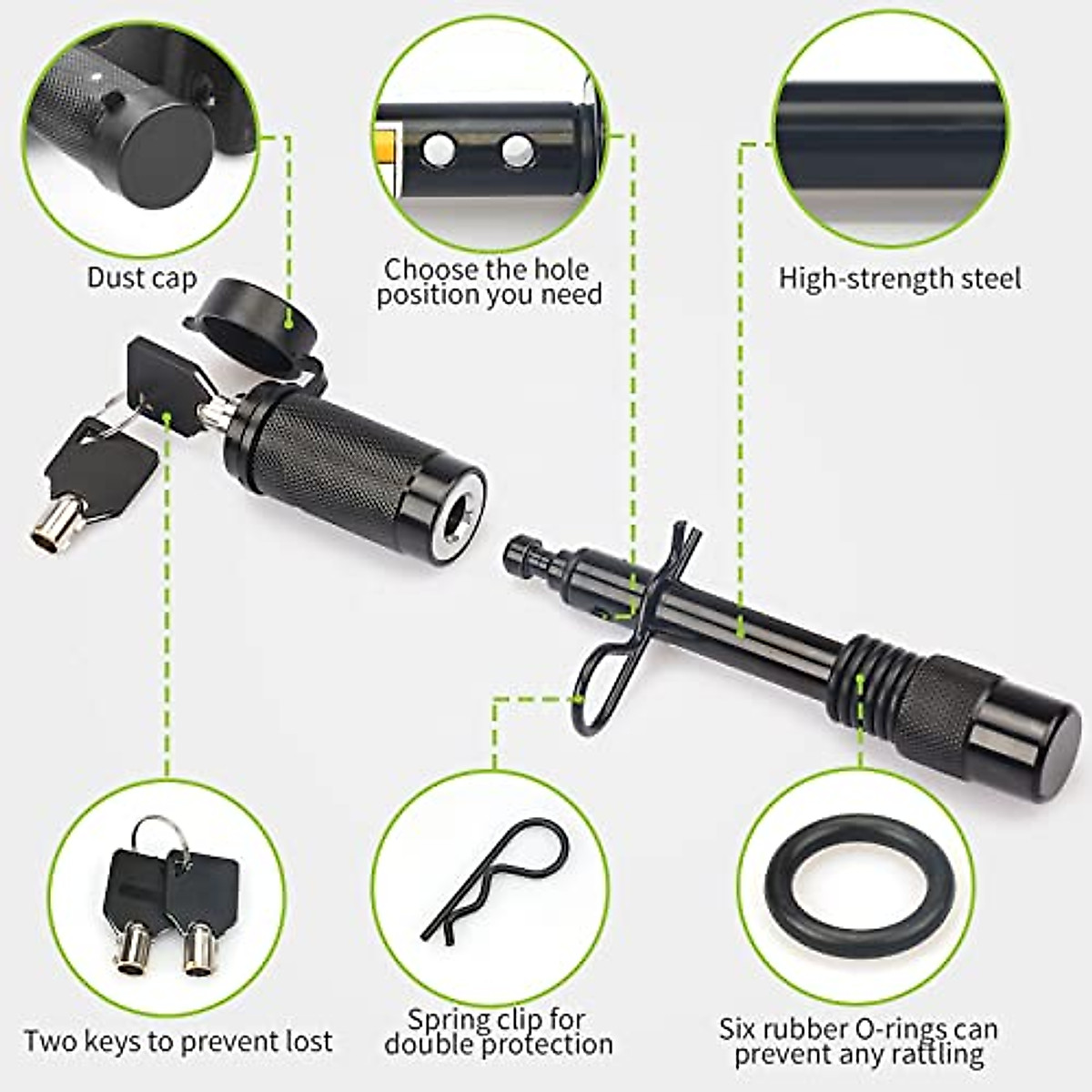 Dust cap

Choose the hole position you need

High-strength steel

Two keys to prevent lost

Spring clip for double protection

Six rubber O-rings can prevent any rattling