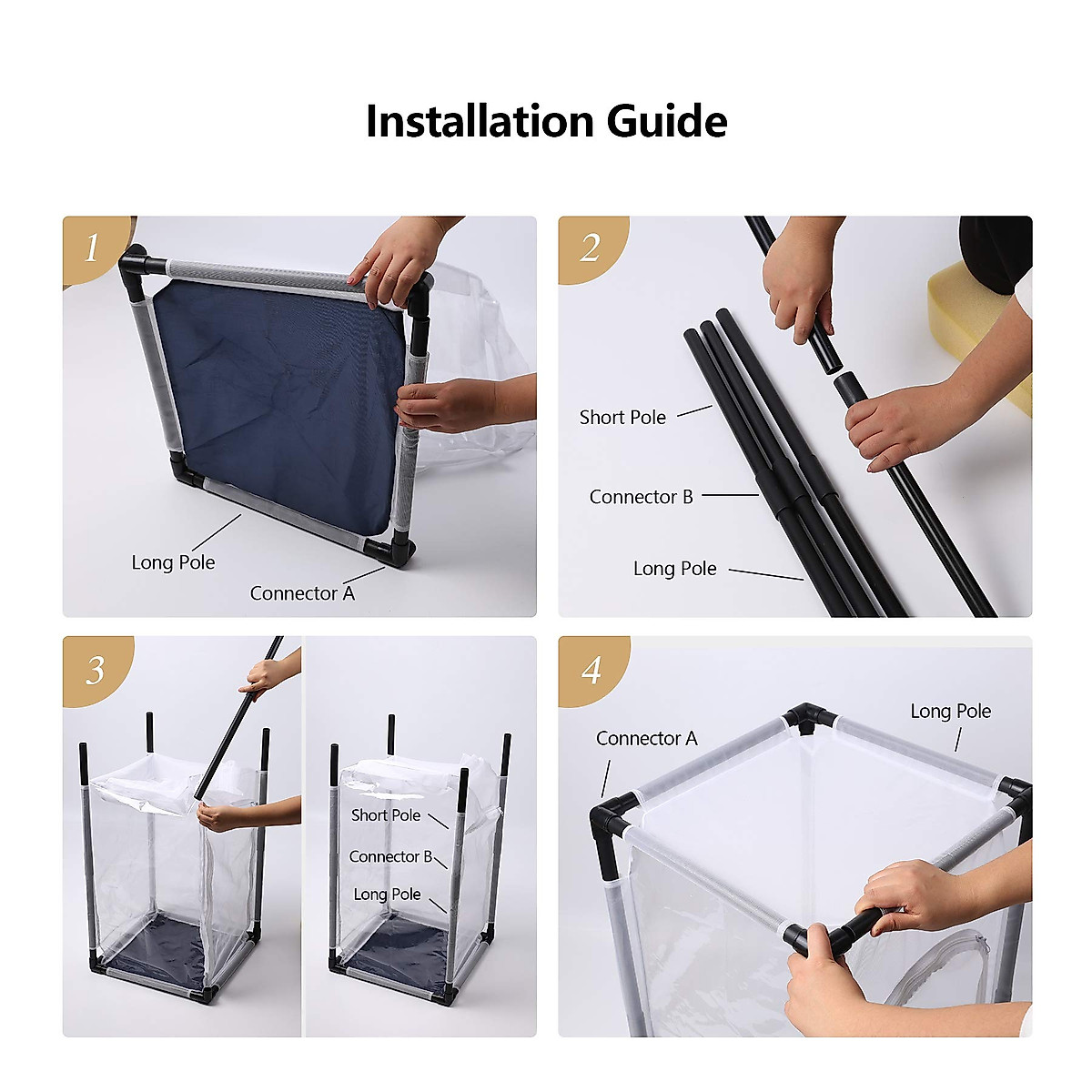 Installation Guide

1

Long Pole

Connector A

2

Short Pole

Connector B

Long Pole

3

Short Pole

Connector B

Long Pole

4

Connector A

Long Pole