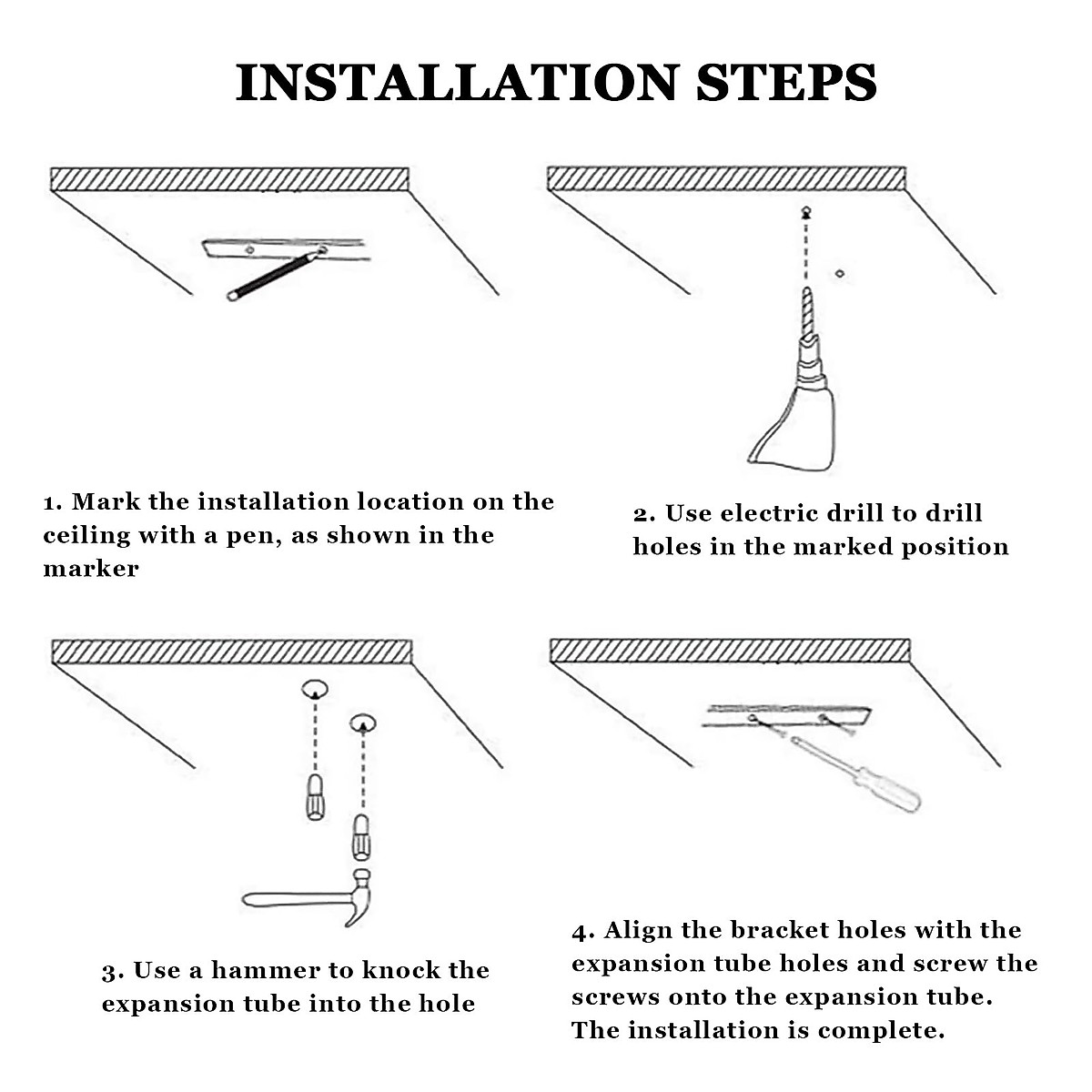 INSTALLATION STEPS

1. Mark the installation location on the ceiling with a pen, as shown in the marker

2. Use electric drill to drill holes in the marked position

3. Use a hammer to knock the expansion tube into the hole

4. Align the bracket holes with the expansion tube holes and screw the screws onto the expansion tube. The installation is complete.