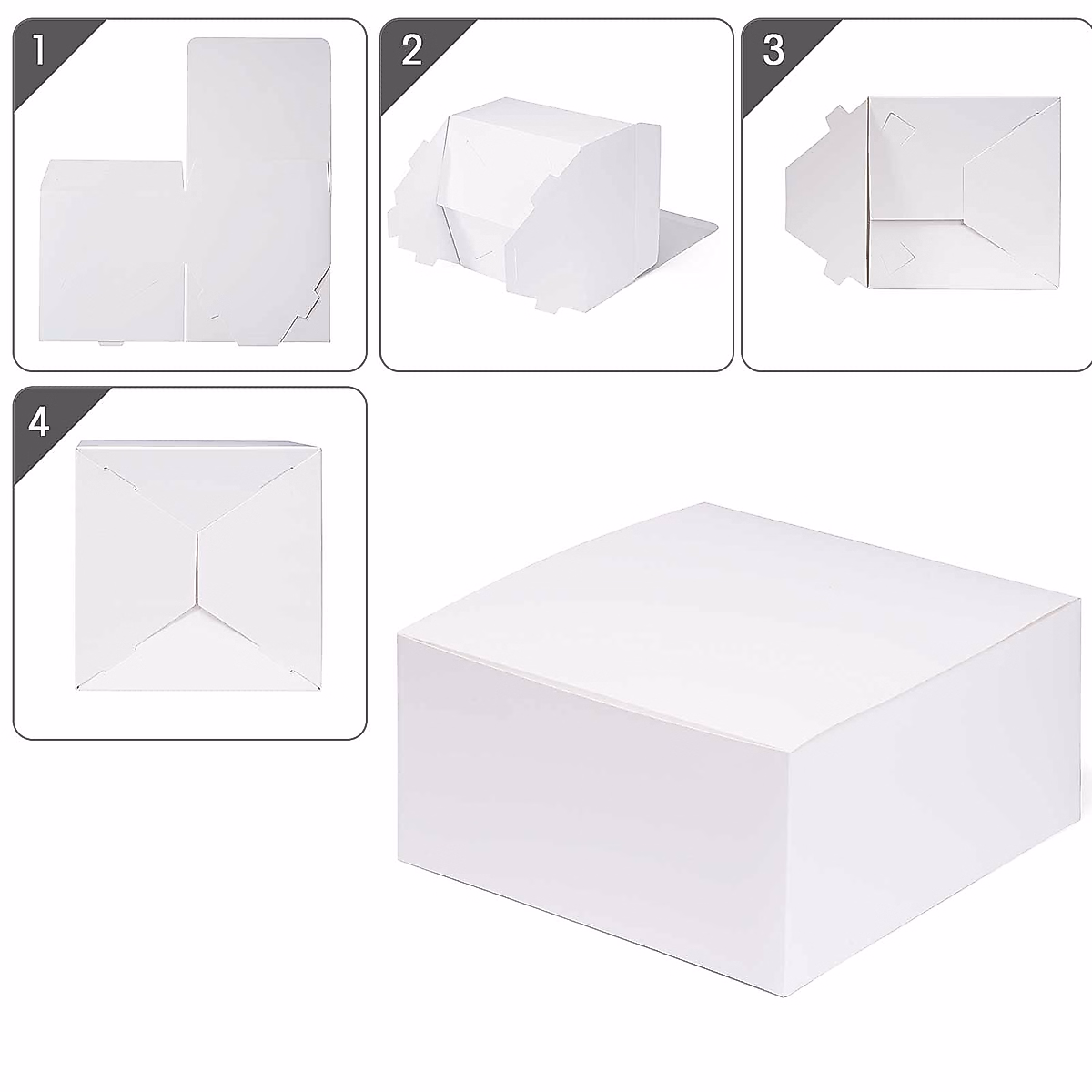 1

2

3

4