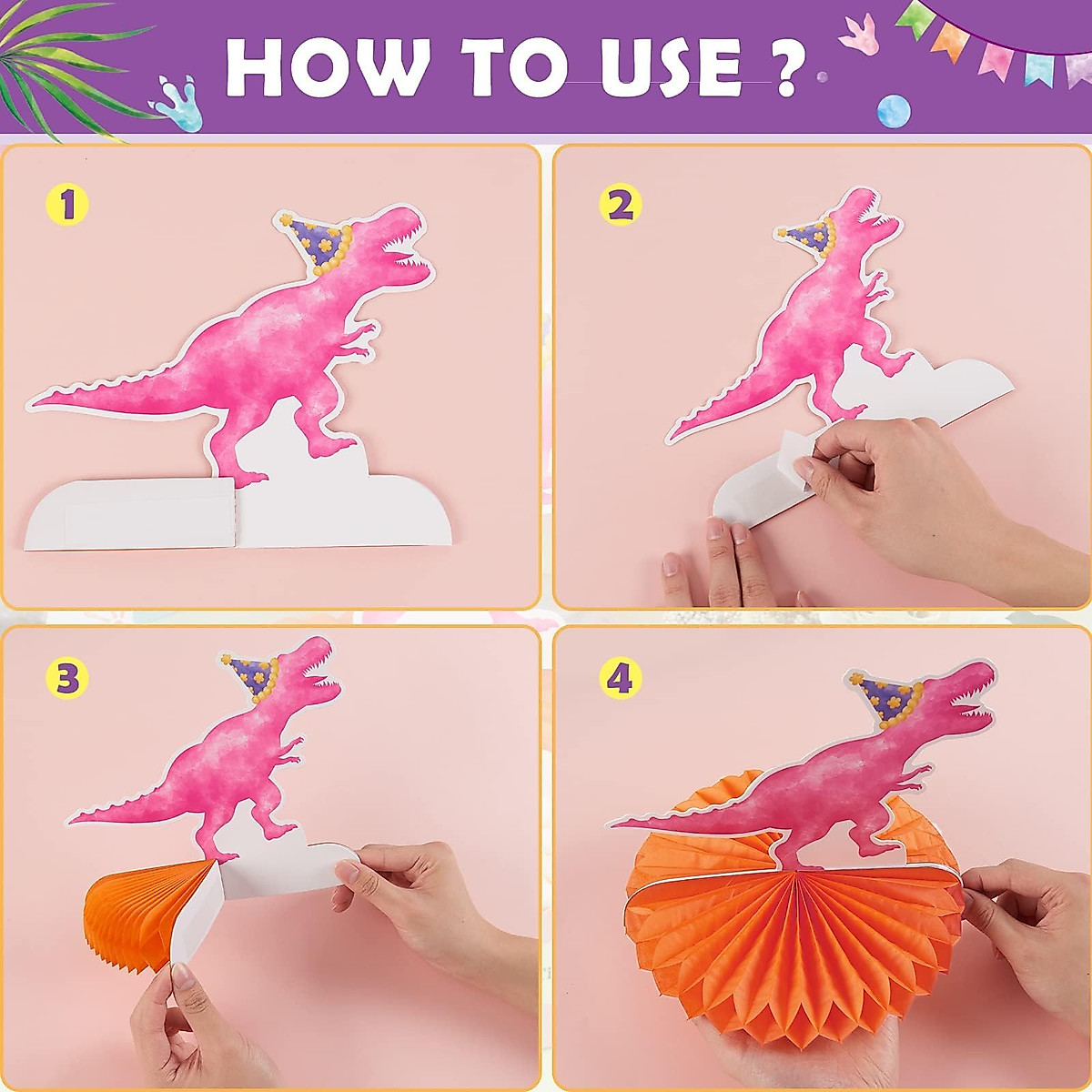 HOW TO USE ?

1

2

3

4