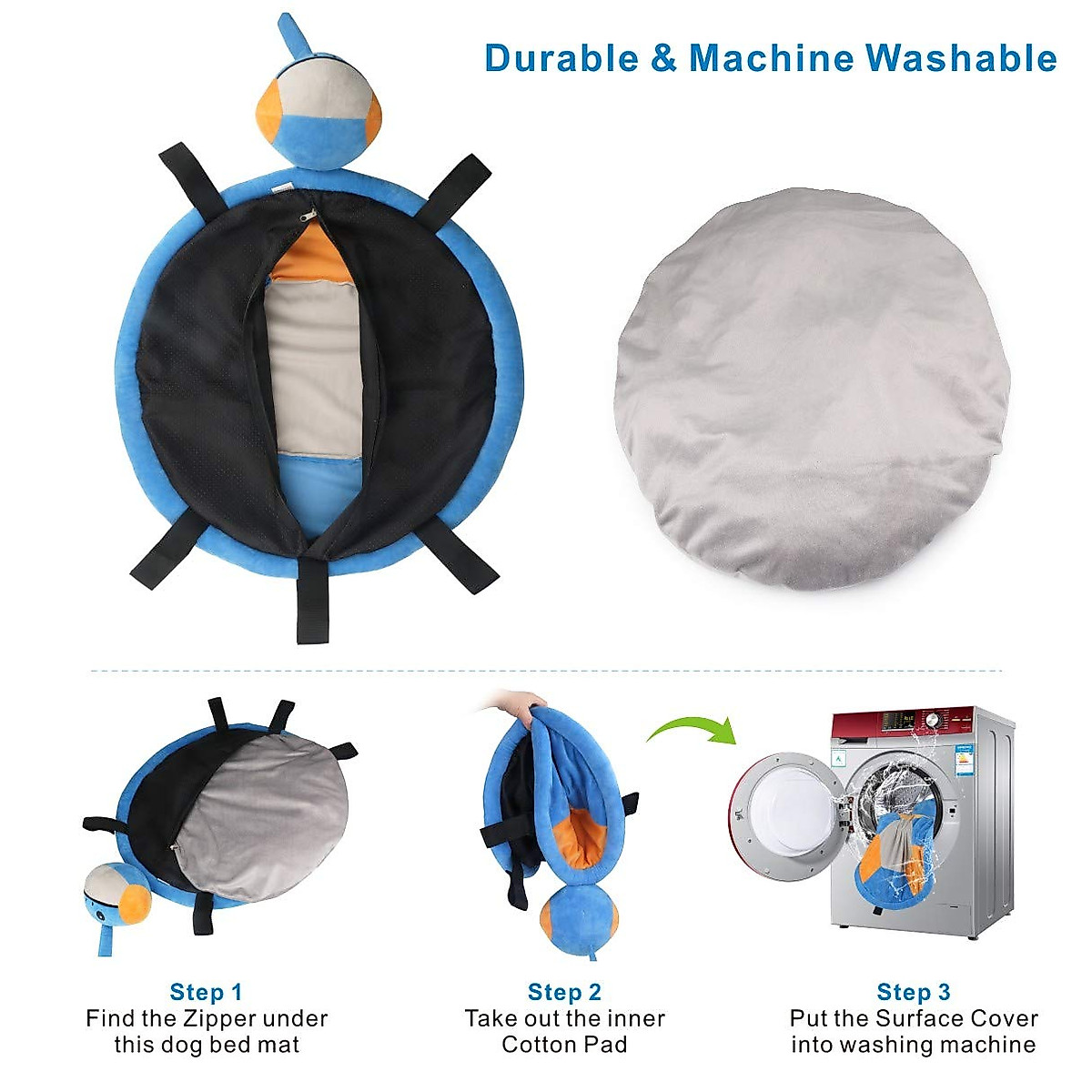 Durable & Machine Washable

Step 1
Find the Zipper under this dog bed mat

Step 2
Take out the inner Cotton Pad

Step 3
Put the Surface Cover into washing machine