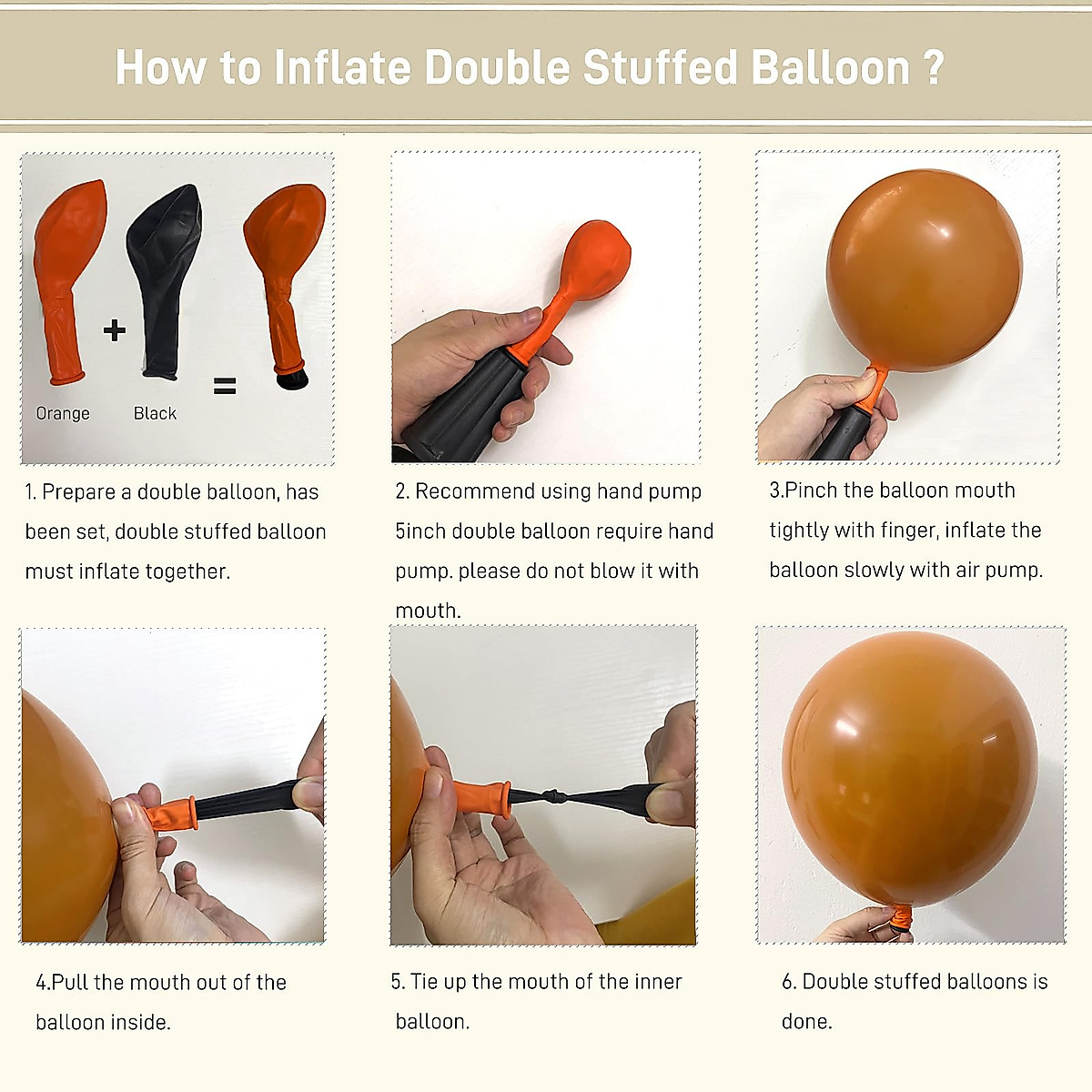 How to Inflate Double Stuffed Balloon ?

+

=

Orange

Black

1. Prepare a double balloon, has been set, double stuffed balloon must inflate together.

2. Recommend using hand pump 5inch double balloon require hand pump. please do not blow it with mouth.

3.Pinch the balloon mouth tightly with finger, inflate the balloon slowly with air pump.

4.Pull the mouth out of the balloon inside.

5. Tie up the mouth of the inner balloon.

6. Double stuffed balloons is done.