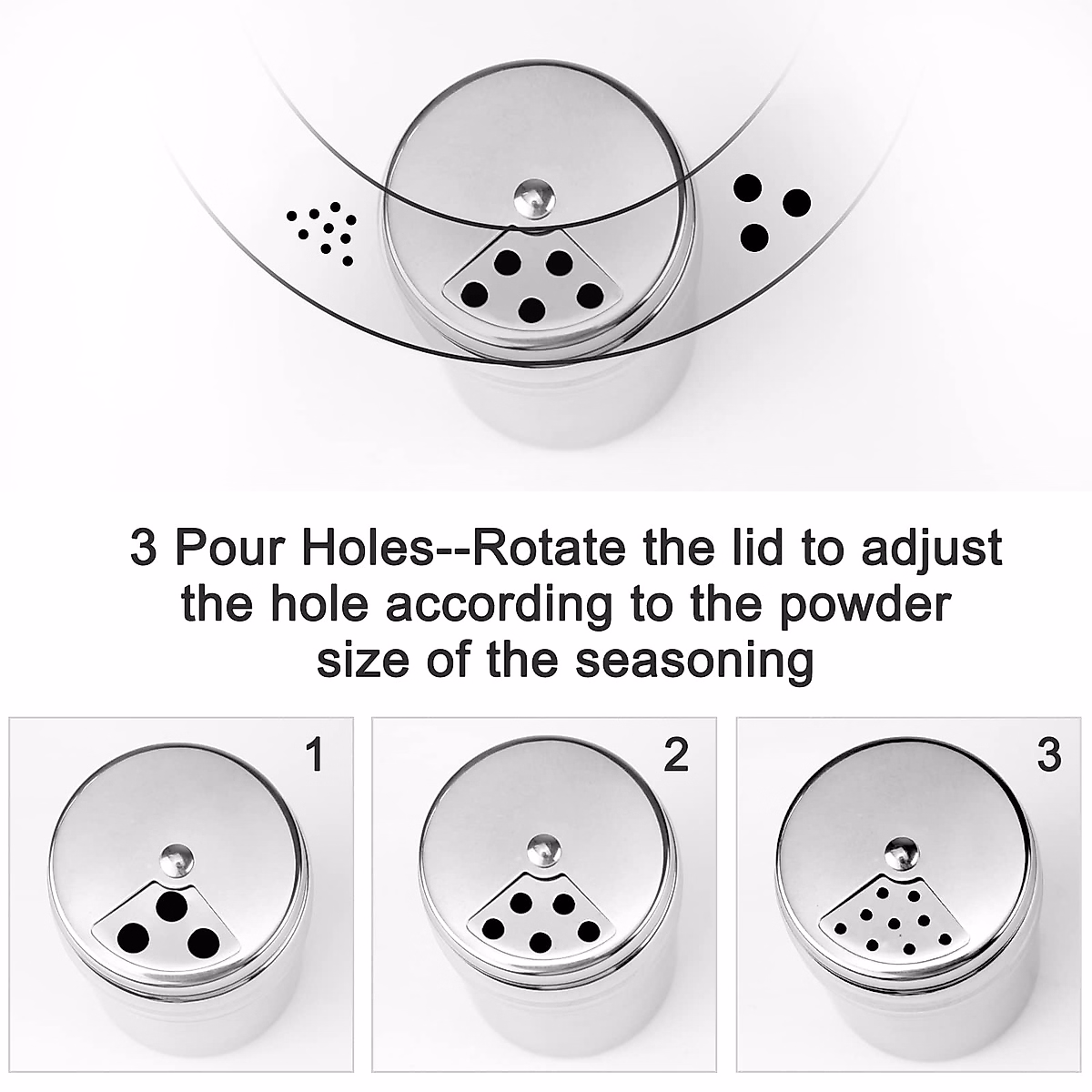 3 Pour Holes--Rotate the lid to adjust the hole according to the powder size of the seasoning

1

2

3