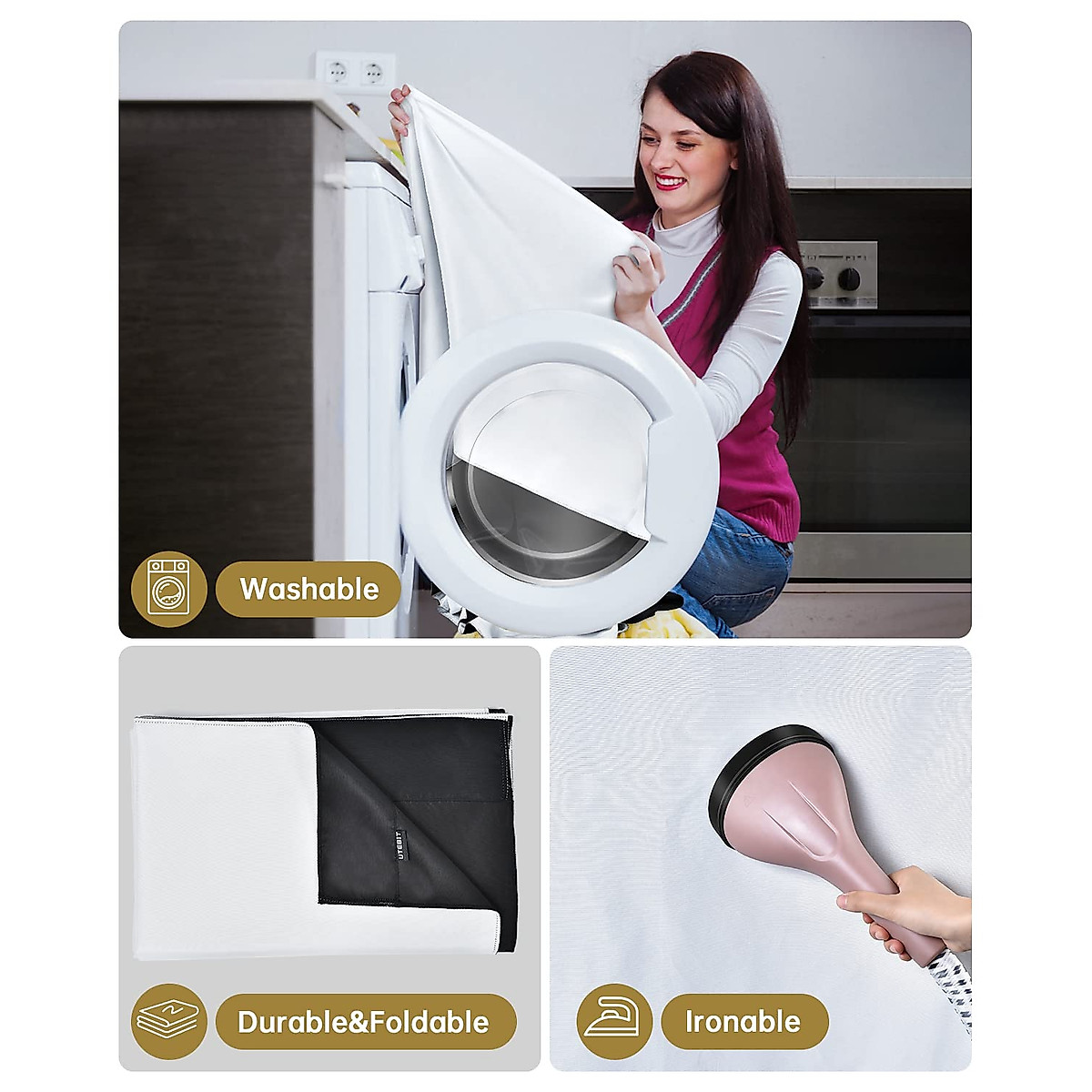 Washable

UTEBIT

Durable&Foldable

Ironable