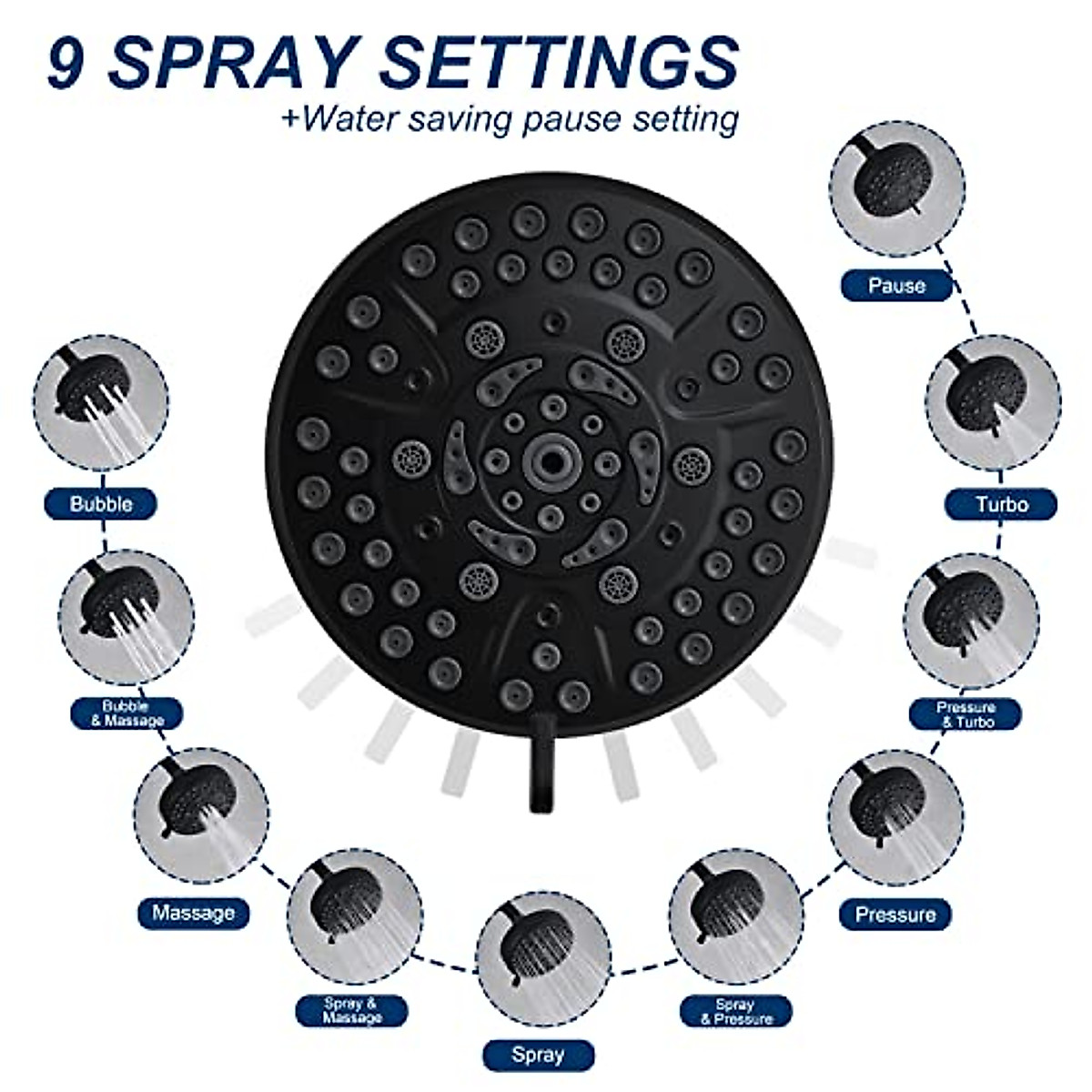 9 SPRAY SETTINGS
+Water saving pause setting

Pause

Turbo

Pressure & Turbo

Pressure

Spray & Pressure

Spray

Spray & Massage

Massage

Bubble & Massage

Bubble