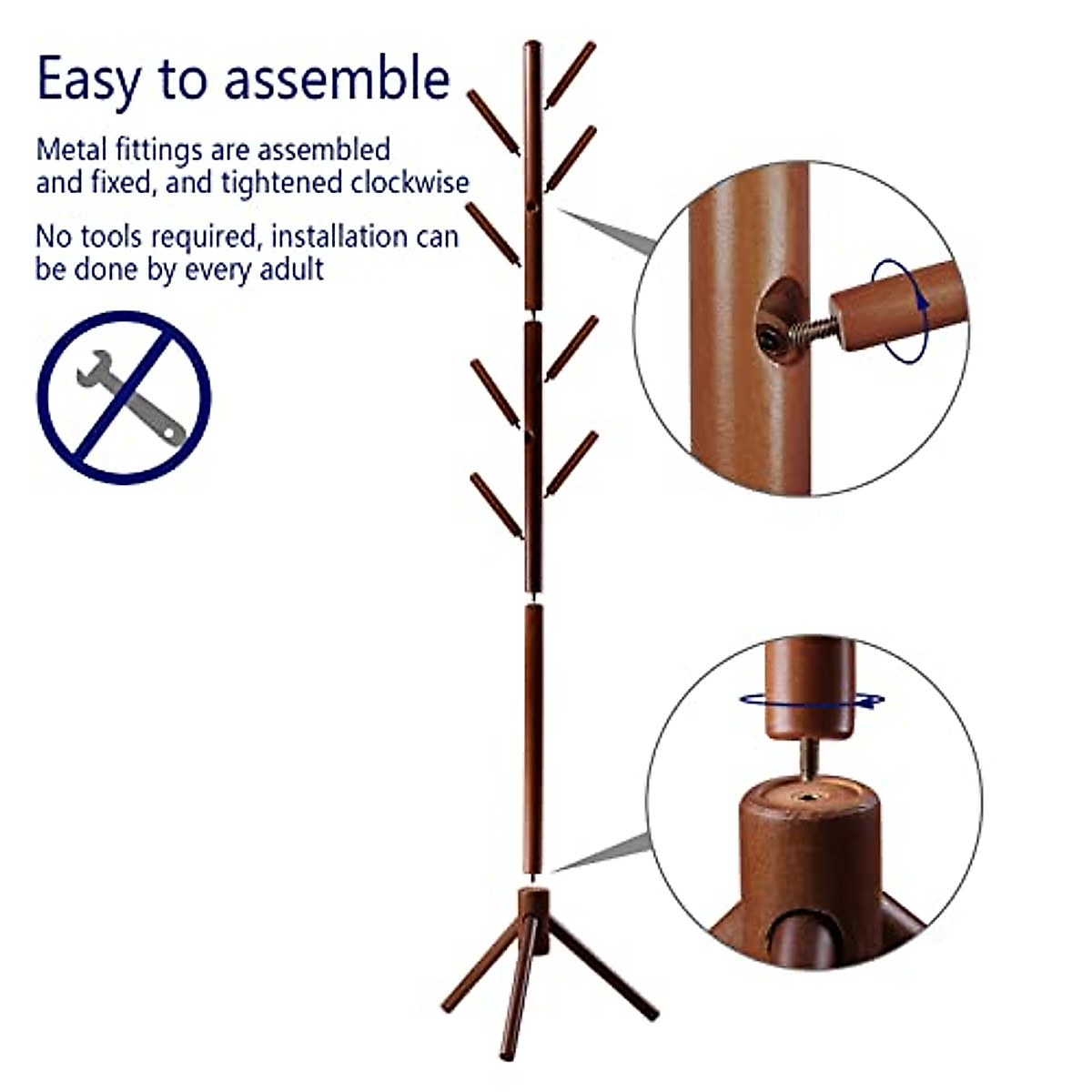 Easy to assemble

Metal fittings are assembled and fixed, and tightened clockwise

No tools required, installation can be done by every adult