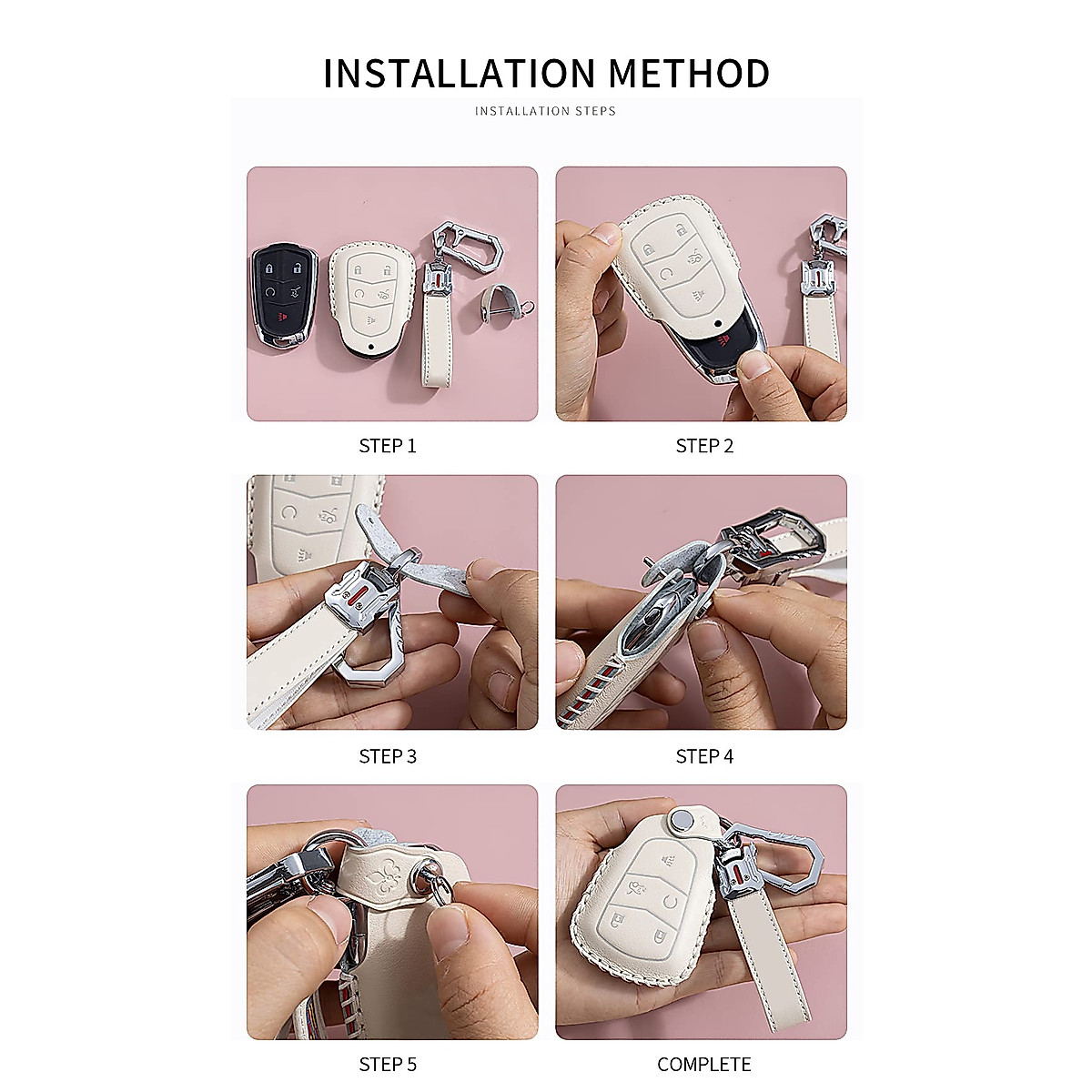 INSTALLATION METHOD

INSTALLATION STEPS

STEP 1

STEP 2

STEP 3

STEP 4

STEP 5

COMPLETE