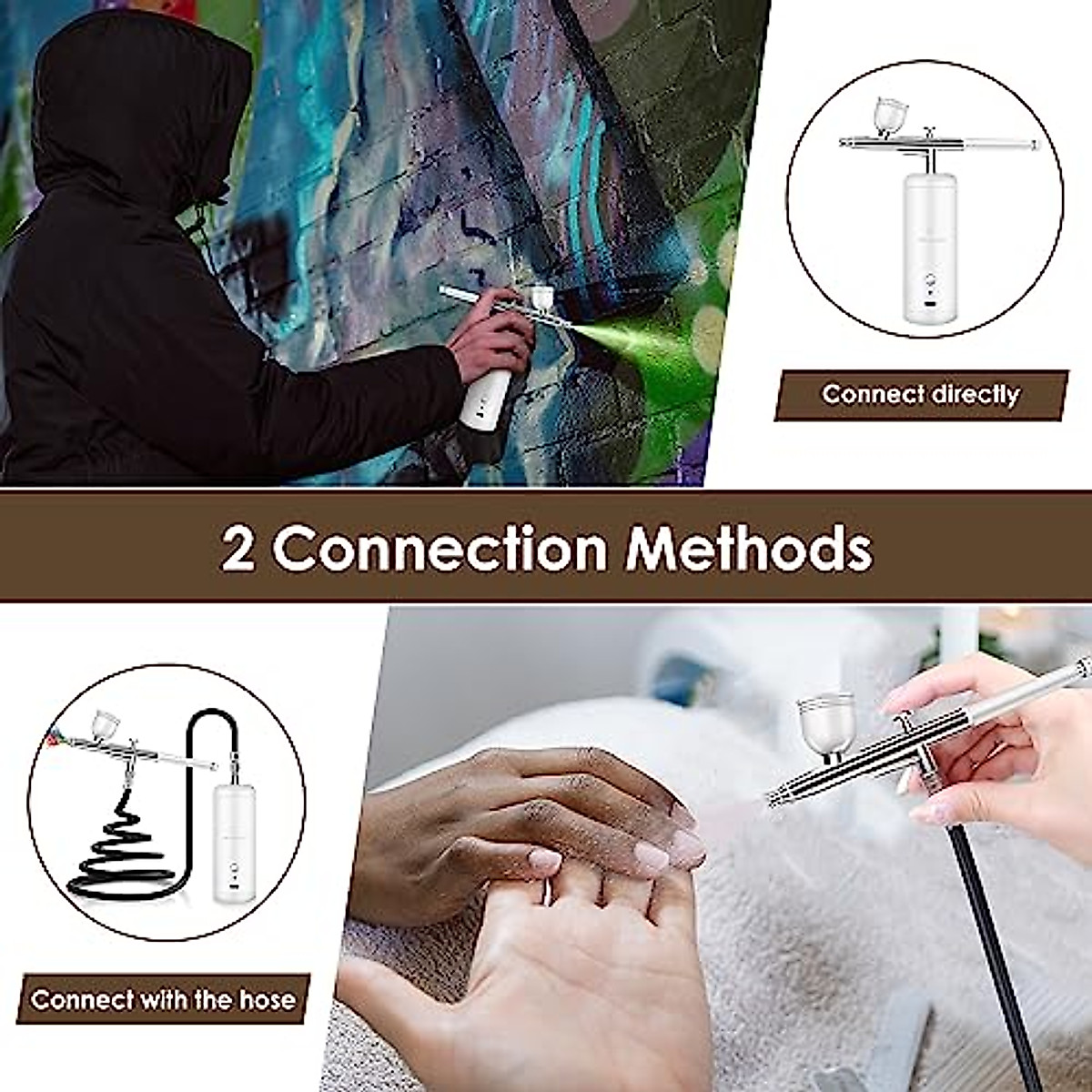 Connect directly

2 Connection Methods

Connect with the hose