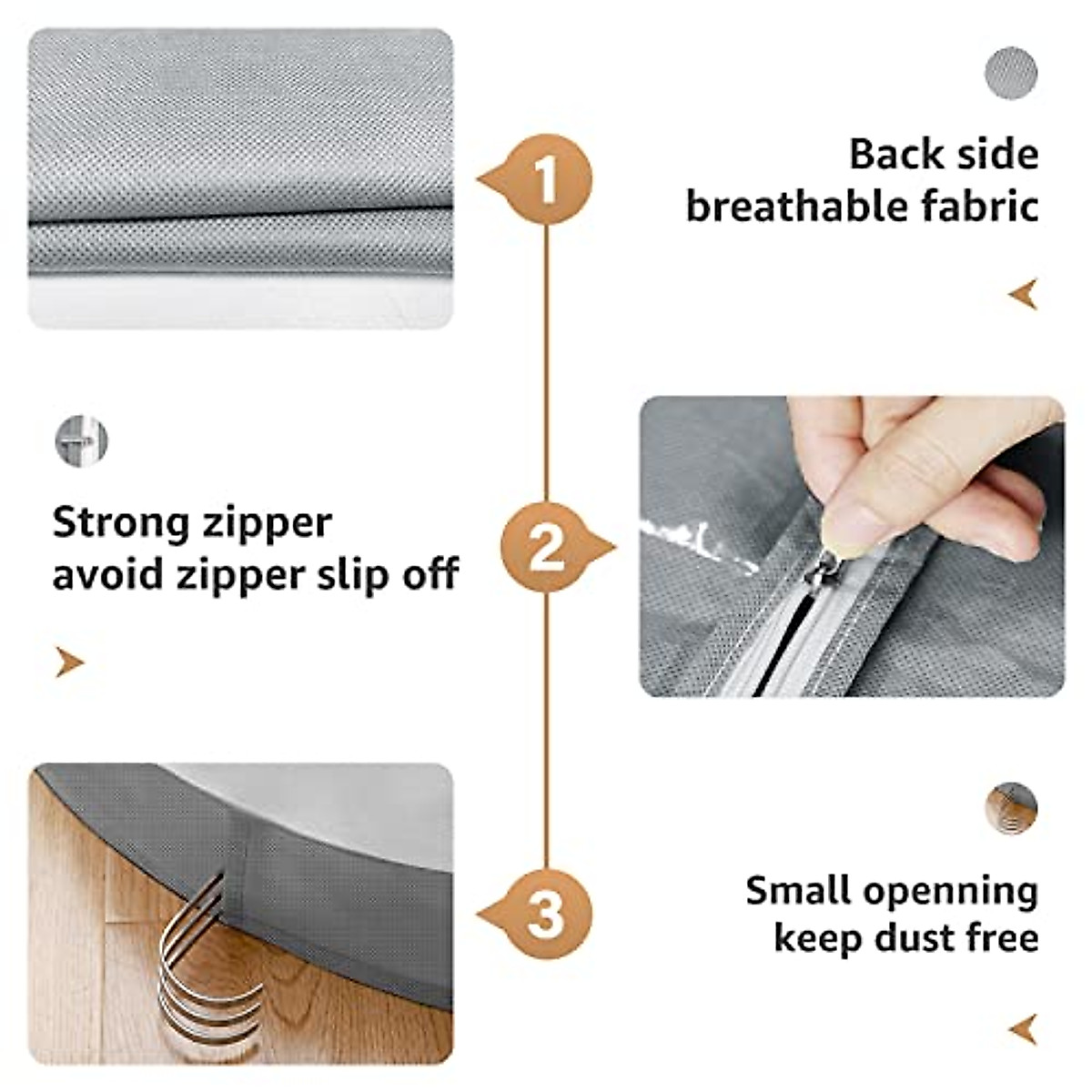 1

Back side breathable fabric

Strong zipper avoid zipper slip off

2

3

Small openning keep dust free