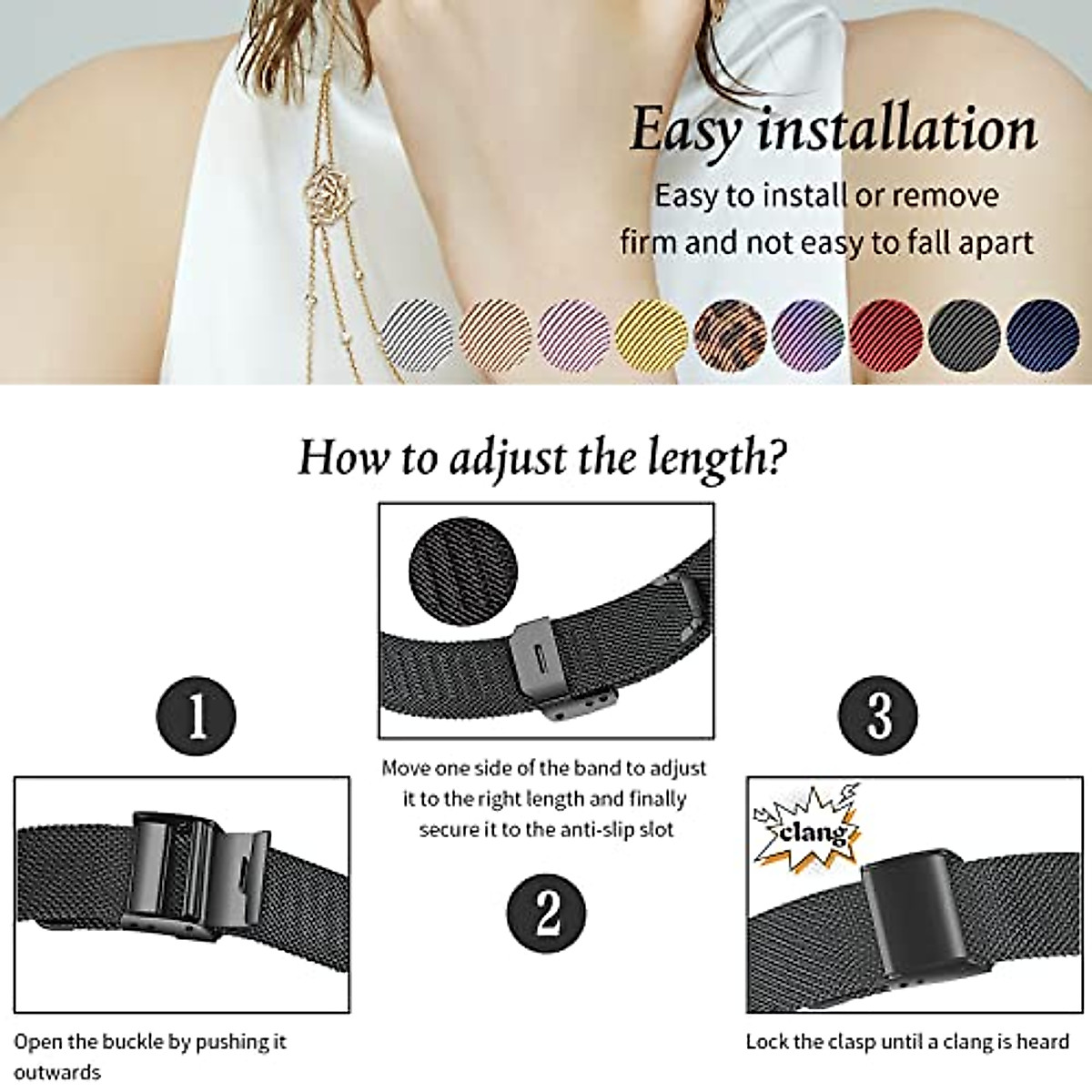 Easy installation
Easy to install or remove
firm and not easy to fall apart

How to adjust the length?

1

Open the buckle by pushing it outwards

Move one side of the band to adjust it to the right length and finally secure it to the anti-slip slot

2

3

clang

Lock the clasp until a clang is heard