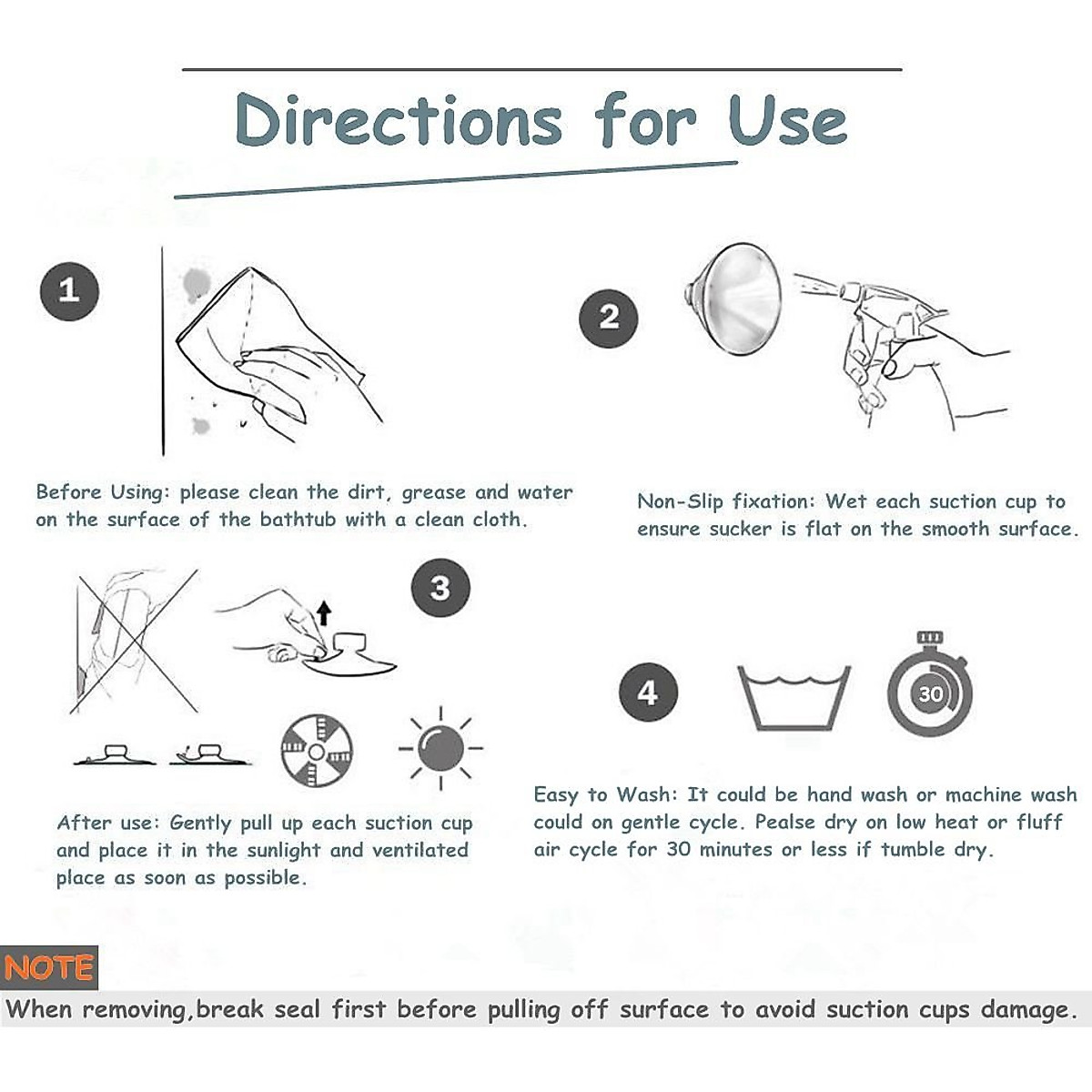 Directions for Use

1

Before Using: please clean the dirt, grease and water on the surface of the bathtub with a clean cloth.

2

Non-Slip fixation: Wet each suction cup to ensure sucker is flat on the smooth surface.

3

After use: Gently pull up each suction cup and place it in the sunlight and ventilated place as soon as possible.

4

30

Easy to Wash: It could be hand wash or machine wash could on gentle cycle. Pealse dry on low heat or fluff air cycle for 30 minutes or less if tumble dry.

NOTE

When removing,break seal first before pulling off surface to avoid suction cups damage.