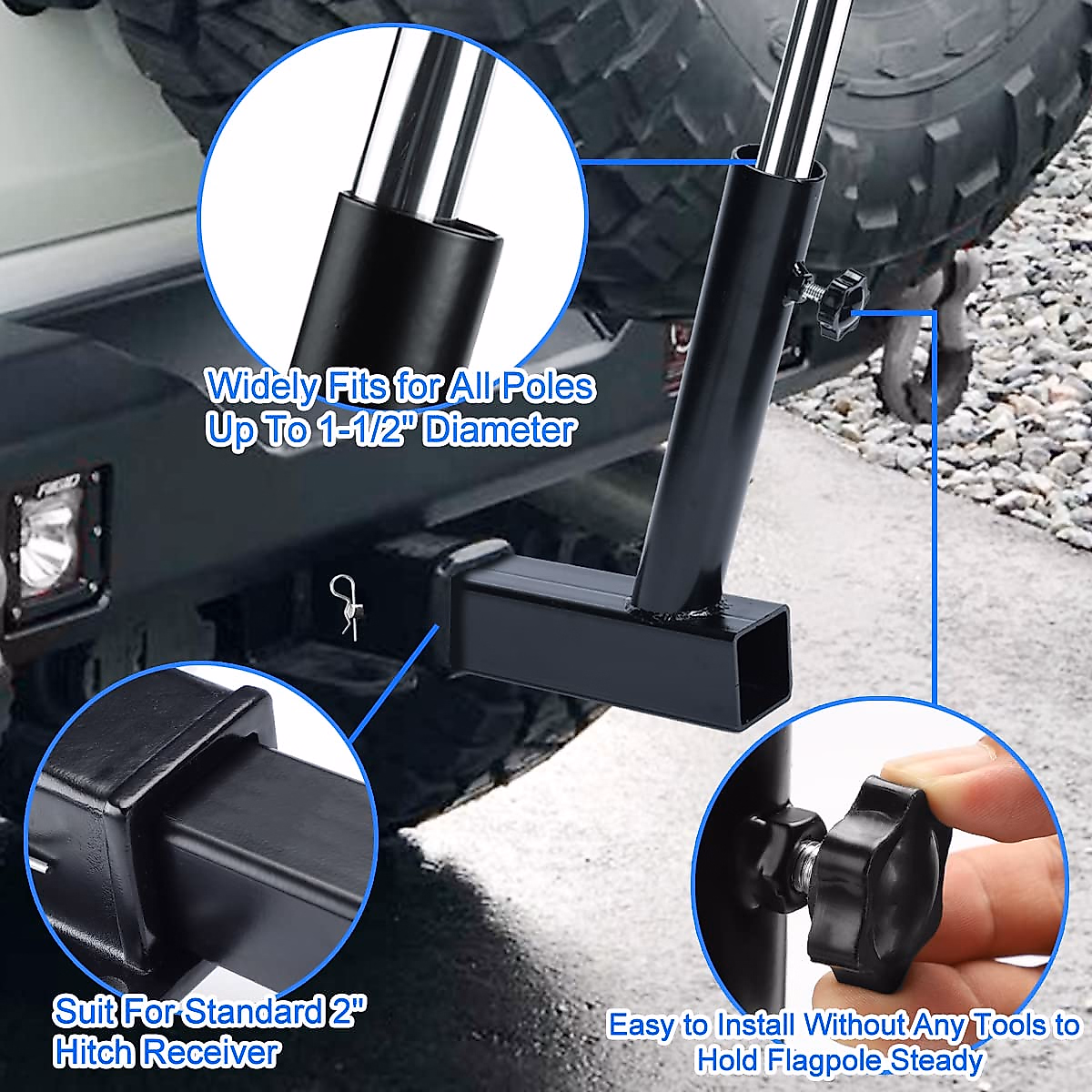 Widely Fits for All Poles Up To 1-1/2" Diameter

Suit For Standard 2" Hitch Receiver

Easy to Install Without Any Tools to Hold Flagpole Steady