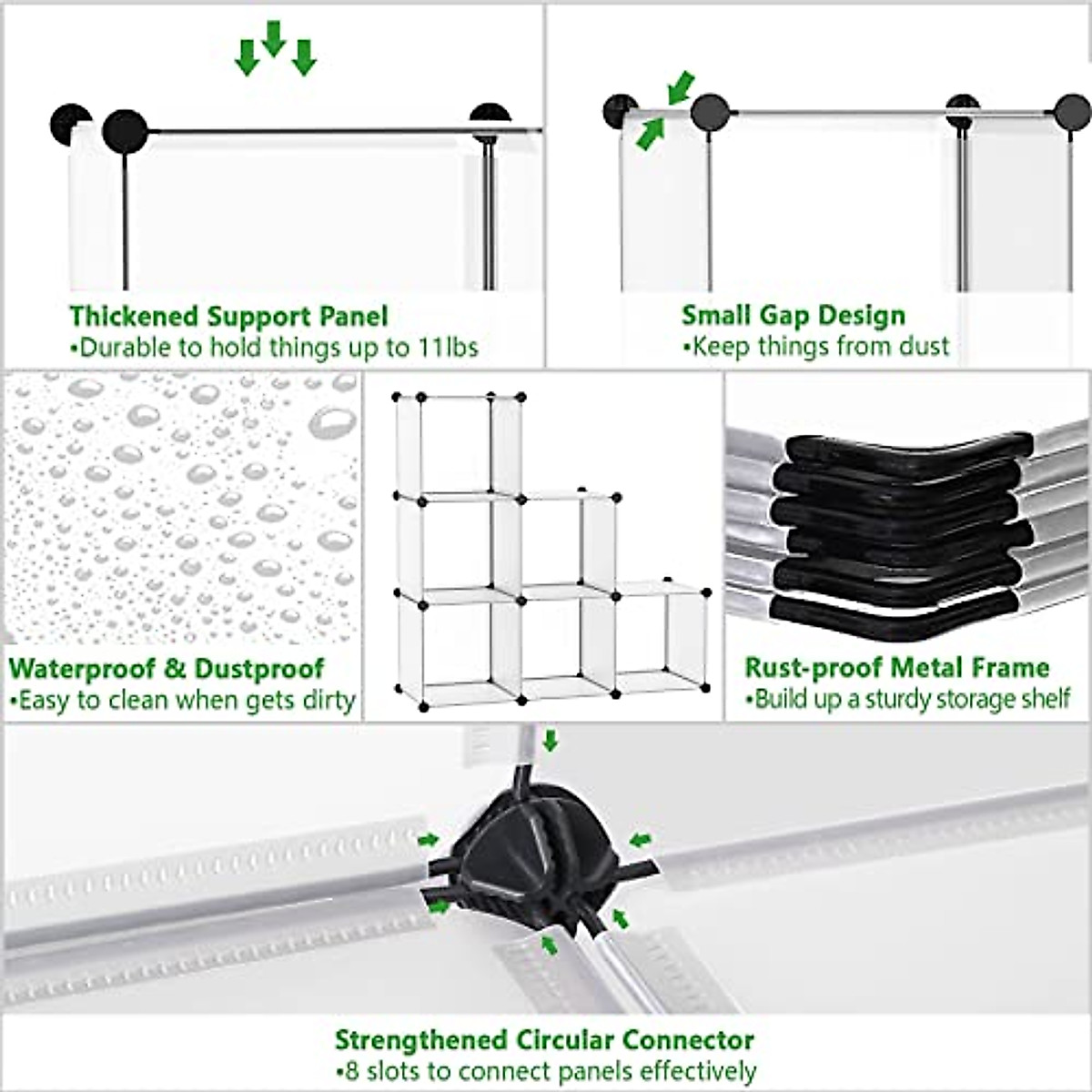 Thickened Support Panel
•Durable to hold things up to 11lbs

Small Gap Design
•Keep things from dust

Waterproof & Dustproof
•Easy to clean when gets dirty

Rust-proof Metal Frame
•Build up a sturdy storage shelf

Strengthened Circular Connector
•8 slots to connect panels effectively