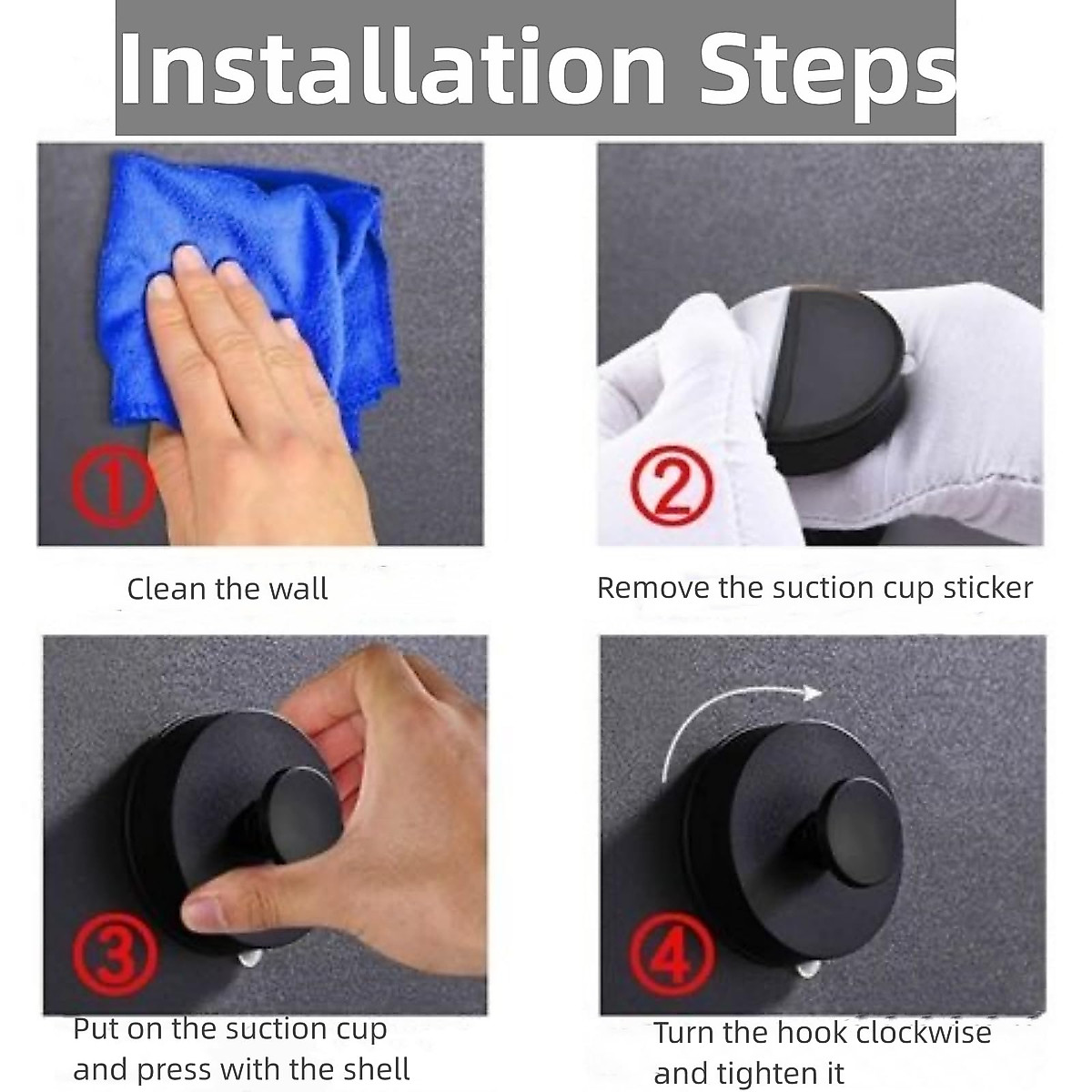 Installation Steps

①

Clean the wall

②

Remove the suction cup sticker

③

Put on the suction cup and press with the shell

④

Turn the hook clockwise and tighten it