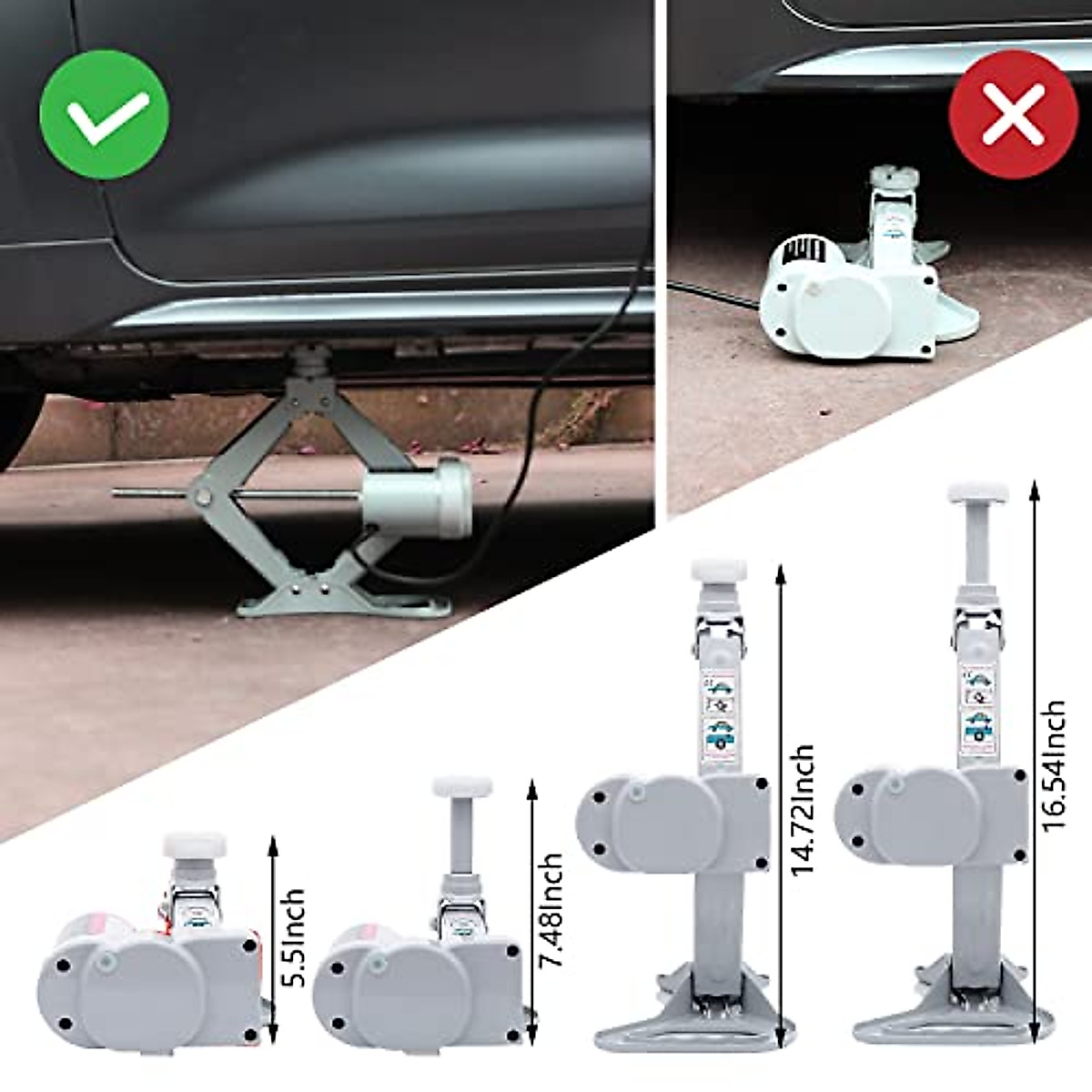 5.5Inch

7.48Inch

14.72Inch

16.54Inch