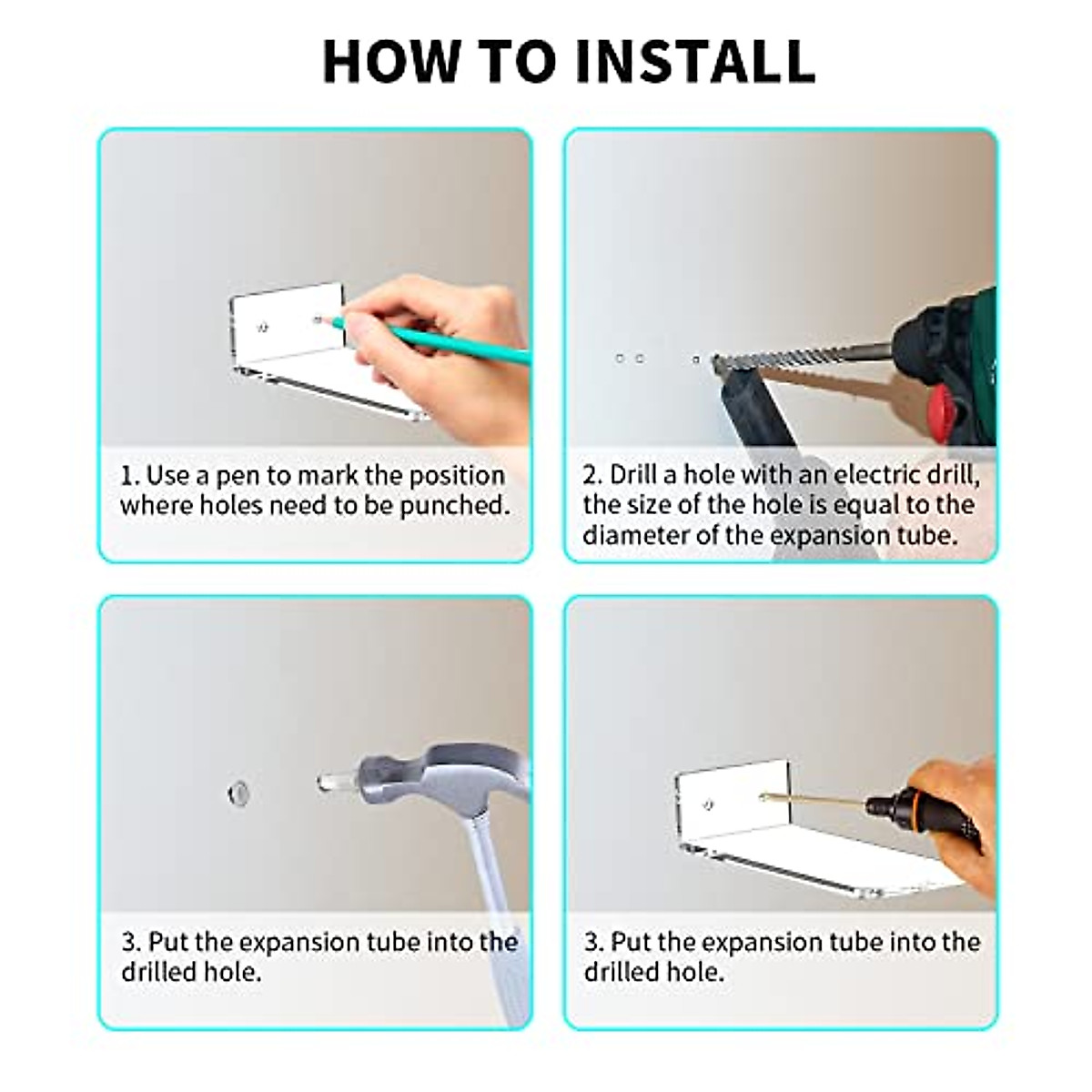 HOW TO INSTALL

1. Use a pen to mark the position where holes need to be punched.

2. Drill a hole with an electric drill, the size of the hole is equal to the diameter of the expansion tube.

3. Put the expansion tube into the drilled hole.

3. Put the expansion tube into the drilled hole.