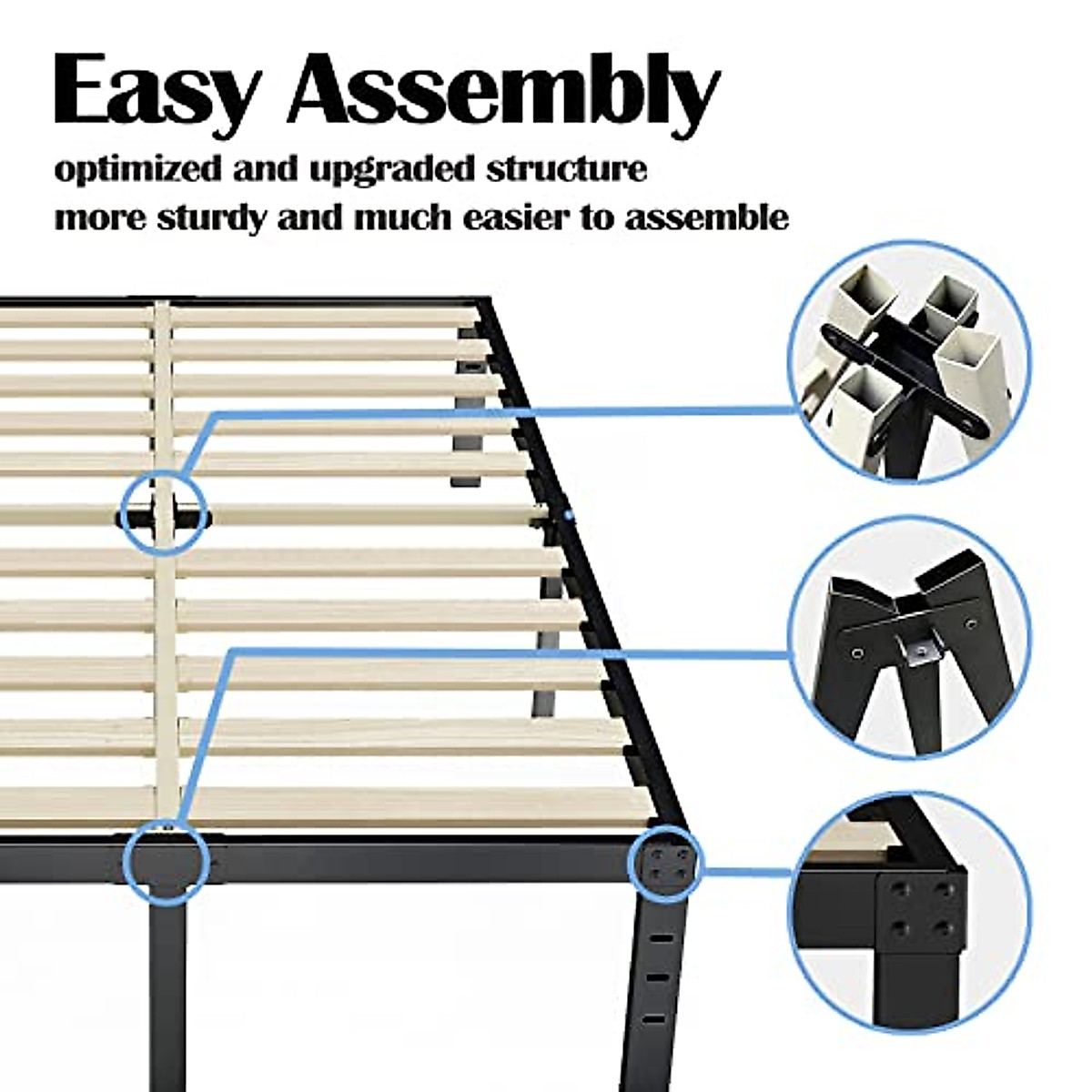 Easy Assembly

optimized and upgraded structure
more sturdy and much easier to assemble