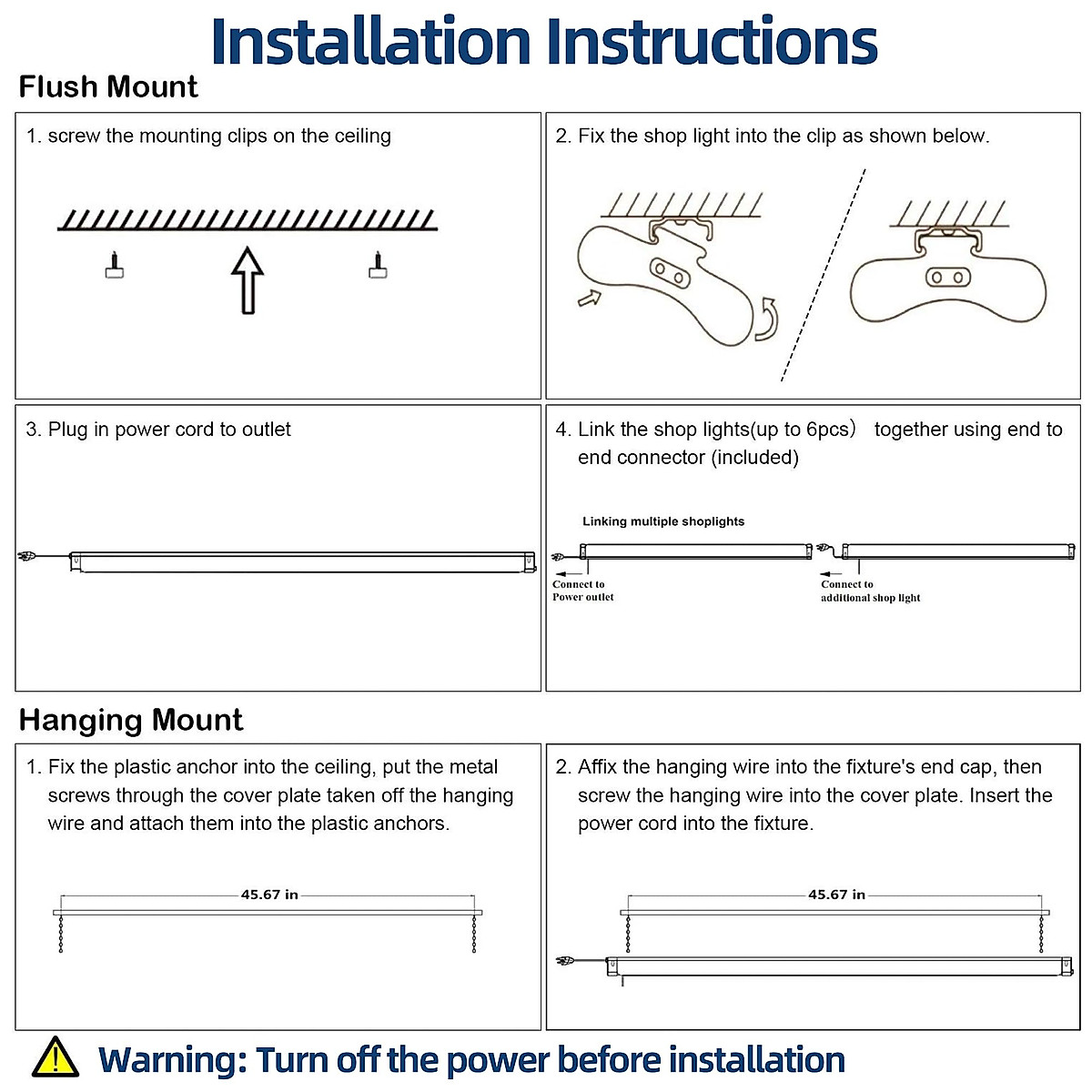 Installation Instructions

Flush Mount

1. screw the mounting clips on the ceiling

2. Fix the shop light into the clip as shown below.

3. Plug in power cord to outlet

4. Link the shop lights(up to 6pcs） together using end to end connector (included)

Linking multiple shoplights

Connect to Power outlet

Connect to additional shop light

Hanging Mount

1. Fix the plastic anchor into the ceiling, put the metal screws through the cover plate taken off the hanging wire and attach them into the plastic anchors.

45.67 in

2. Affix the hanging wire into the fixture's end cap, then screw the hanging wire into the cover plate. Insert the power cord into the fixture.

45.67 in

Warning: Turn off the power before installation