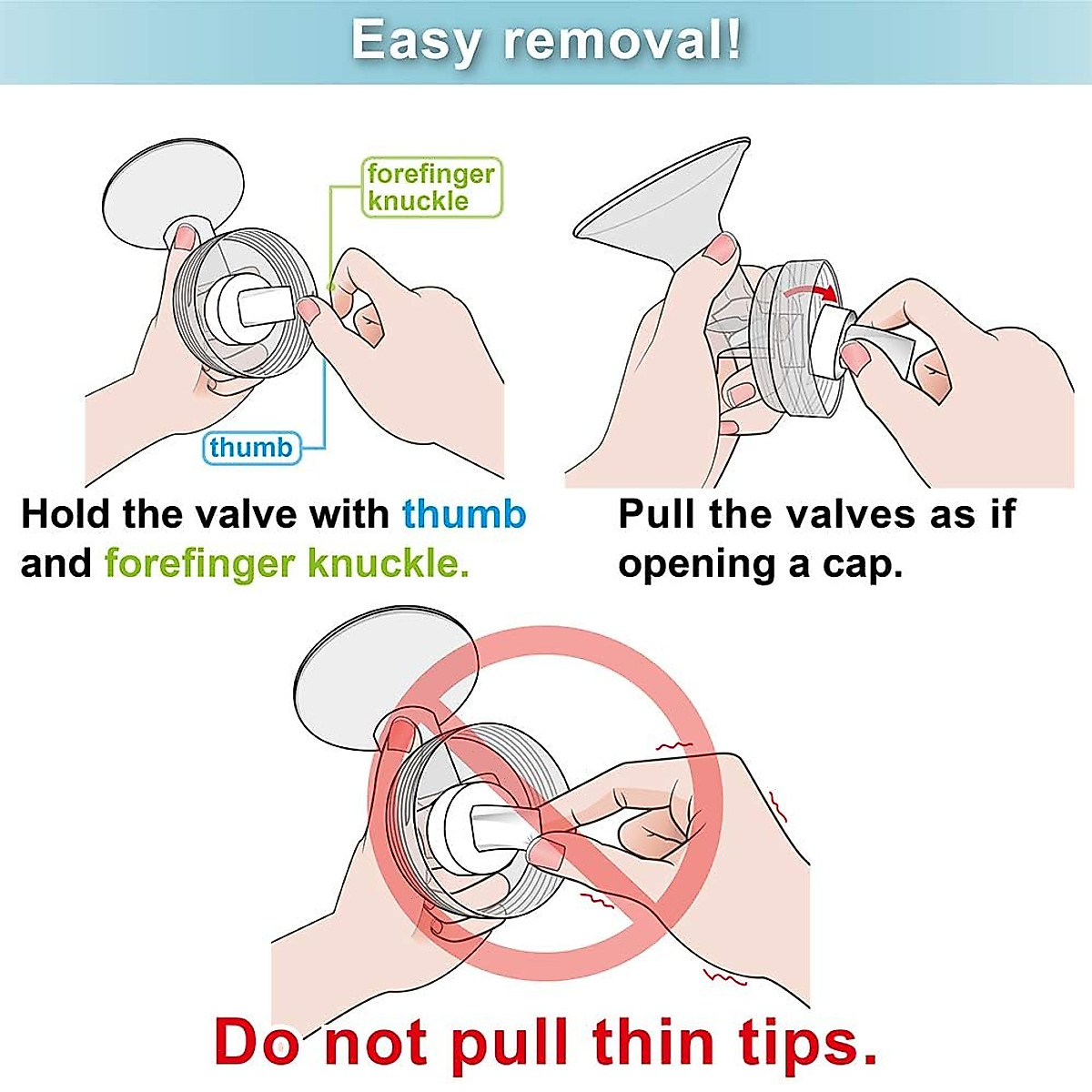 Easy removal!

forefinger knuckle

thumb

Hold the valve with thumb and forefinger knuckle.

Pull the valves as if opening a cap.

Do not pull thin tips.