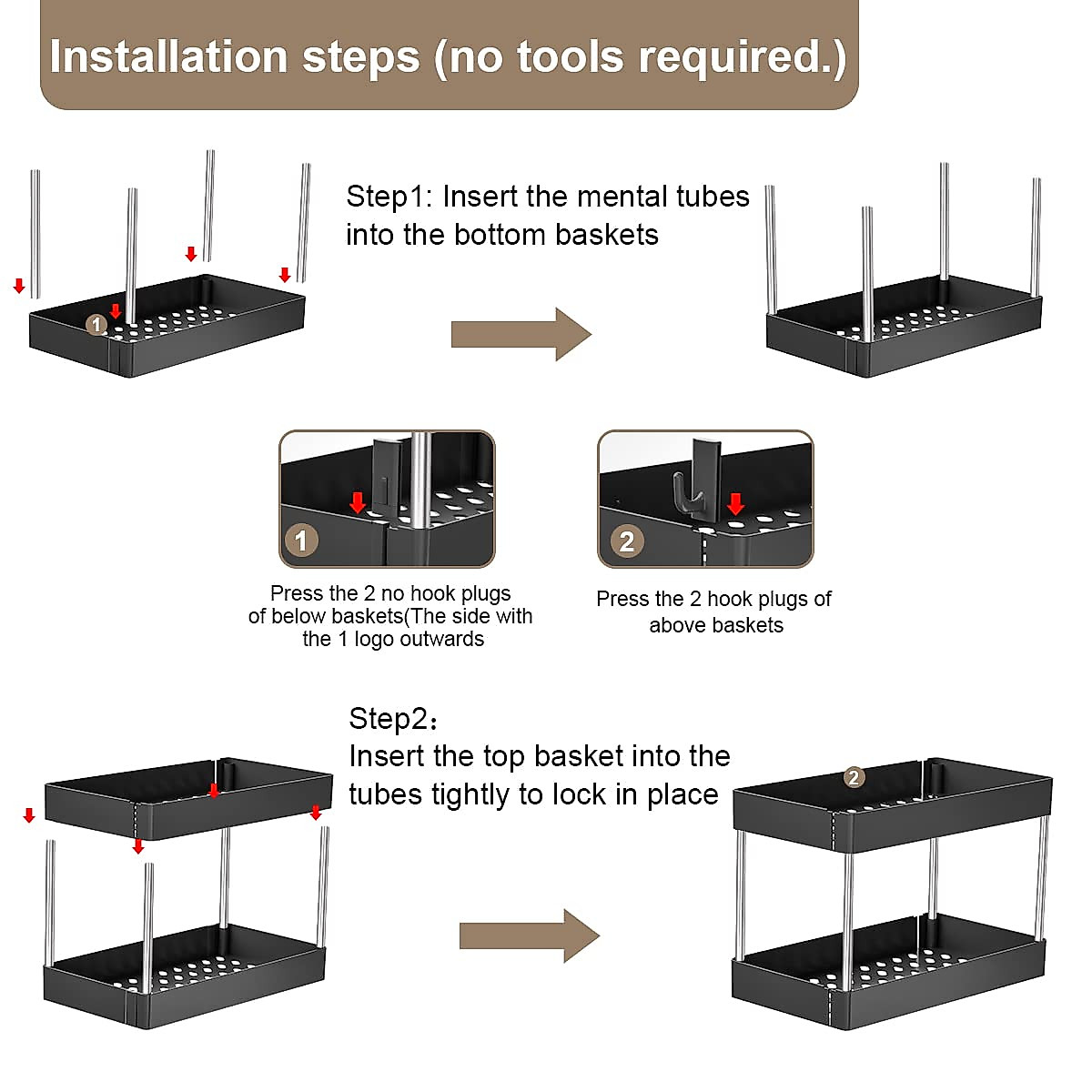 Installation steps (no tools required.)

1

Step1: Insert the mental tubes into the bottom baskets

1

Press the 2 no hook plugs of below baskets(The side with the 1 logo outwards

2

Press the 2 hook plugs of above baskets

Step2:
Insert the top basket into the tubes tightly to lock in place

2