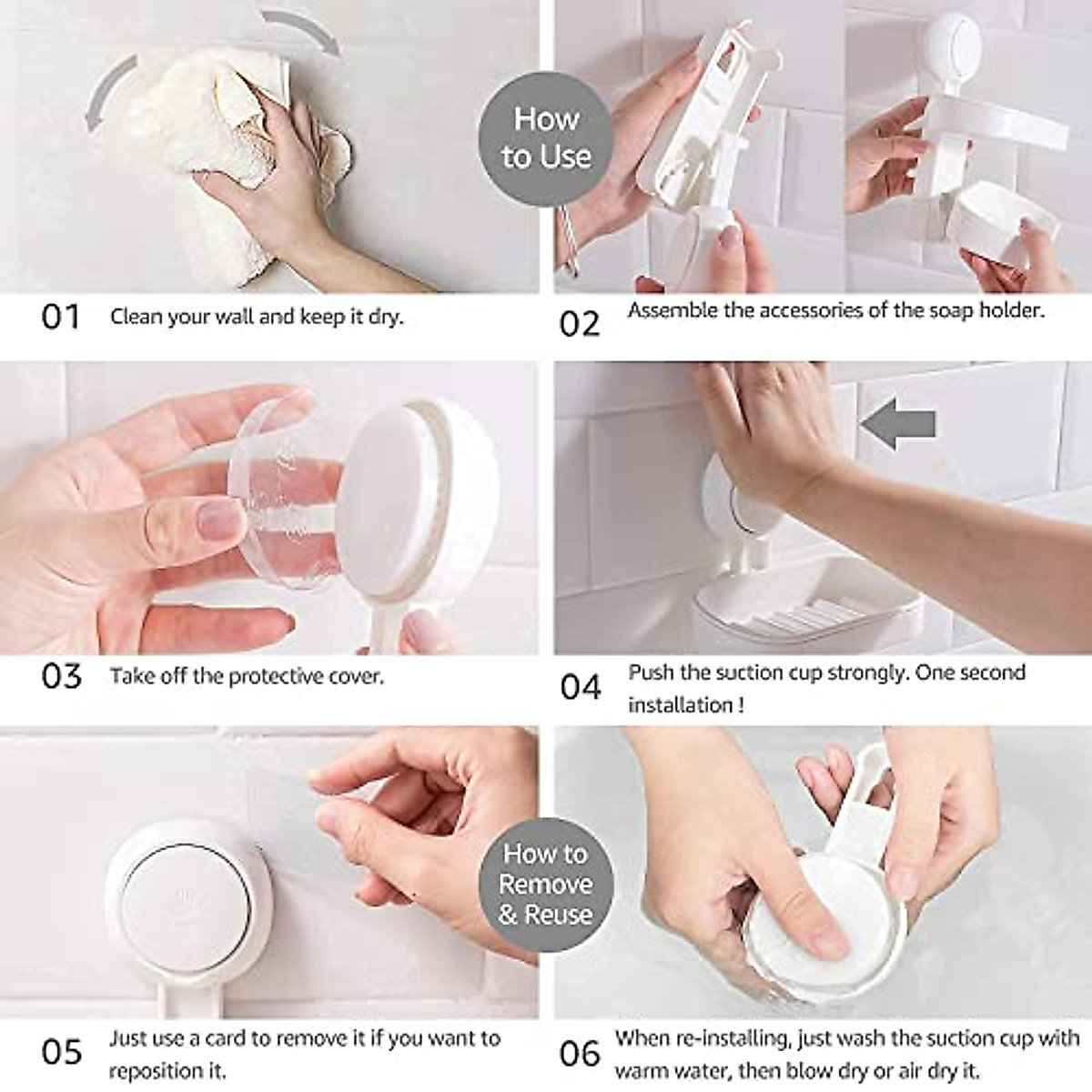 How to Use

01 Clean your wall and keep it dry.

02 Assemble the accessories of the soap holder.

03 Take off the protective cover.

04 Push the suction cup strongly. One second installation !

How to Remove & Reuse

05 Just use a card to remove it if you want to reposition it.

06 When re-installing, just wash the suction cup with warm water, then blow dry or air dry it.