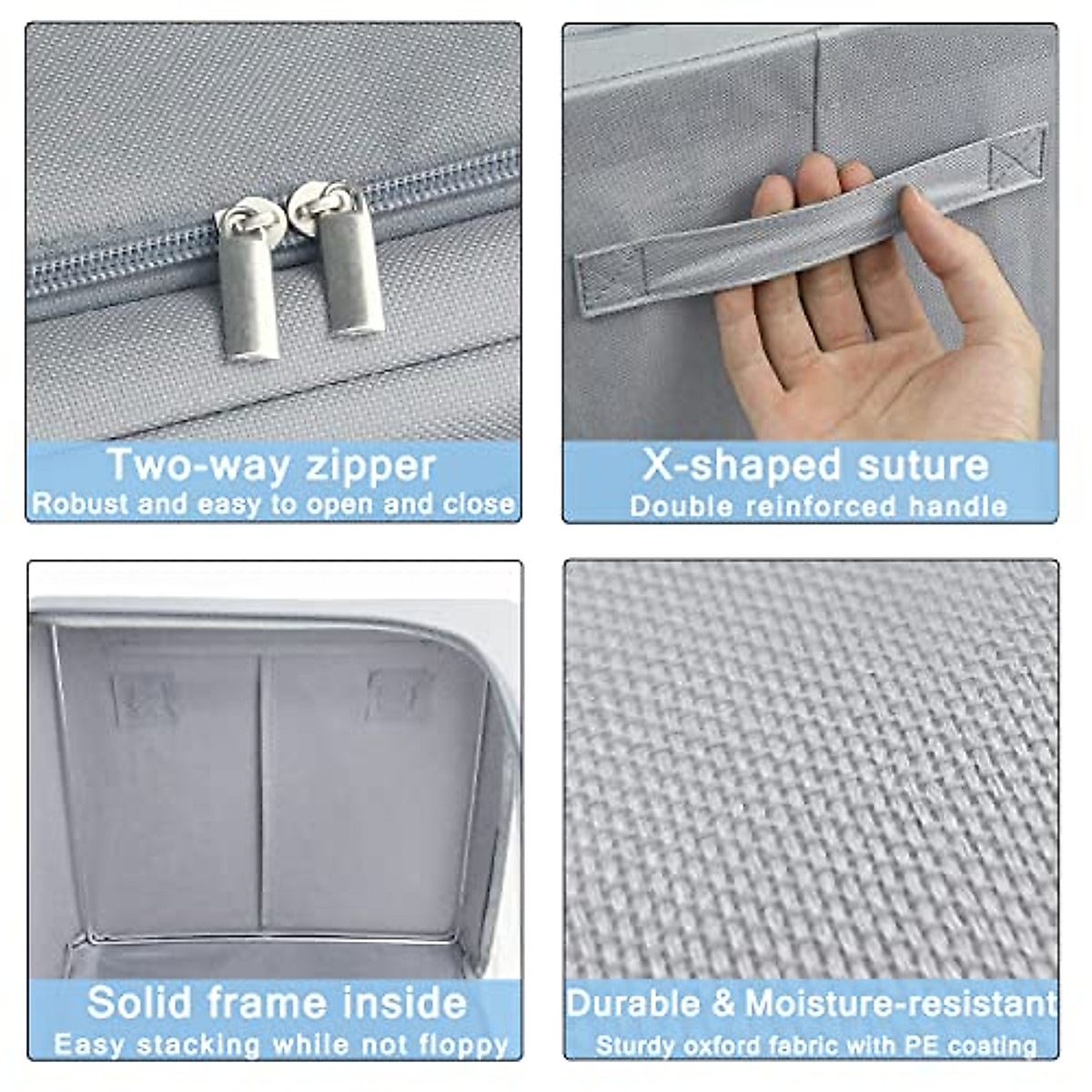 Two-way zipper
Robust and easy to open and close

X-shaped suture
Double reinforced handle

Solid frame inside
Easy stacking while not floppy

Durable & Moisture-resistant
Sturdy oxford fabric with PE coating