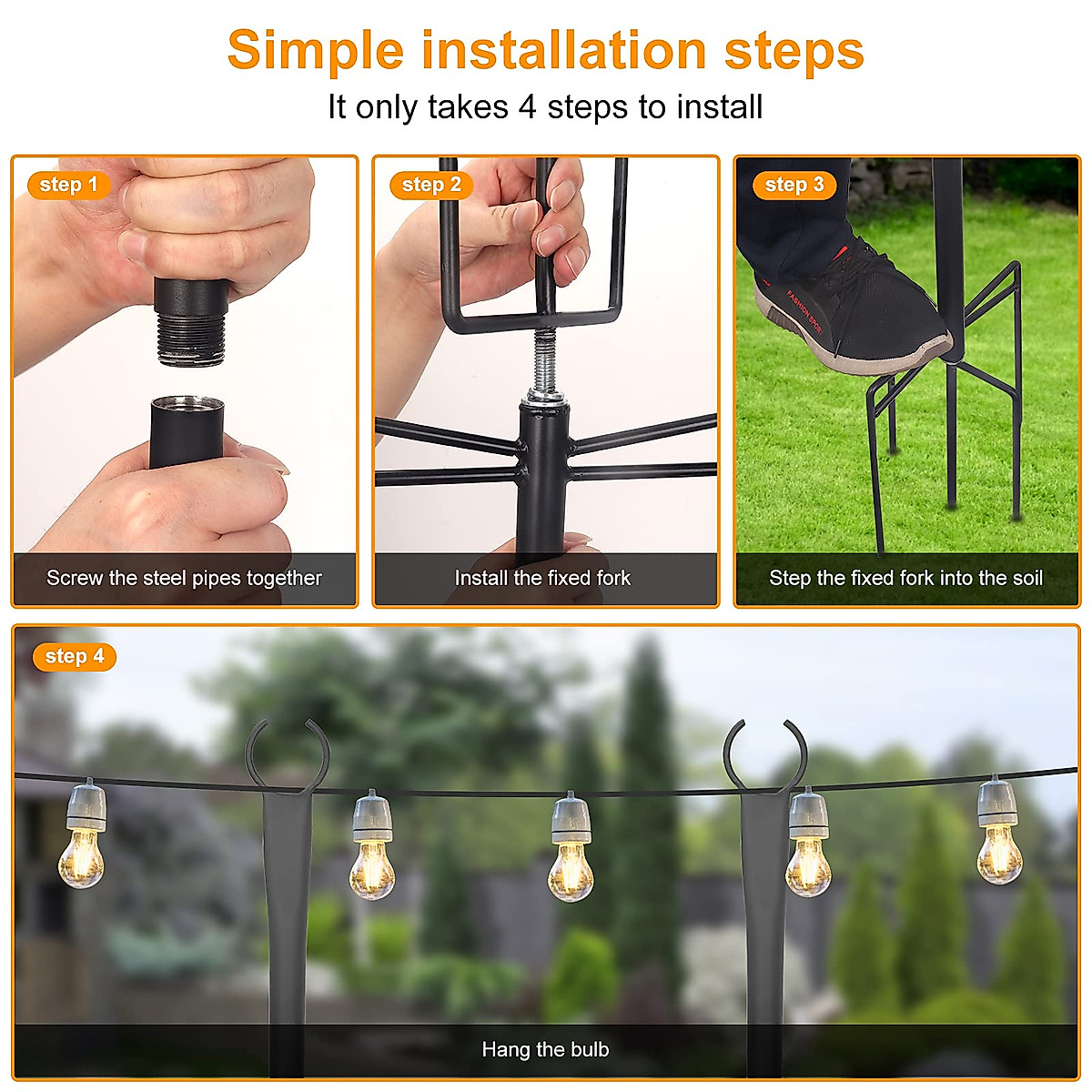 Simple installation steps

It only takes 4 steps to install

step 1

Screw the steel pipes together

step 2

Install the fixed fork

step 3

FASHION SPORT

Step the fixed fork into the soil

step 4

Hang the bulb