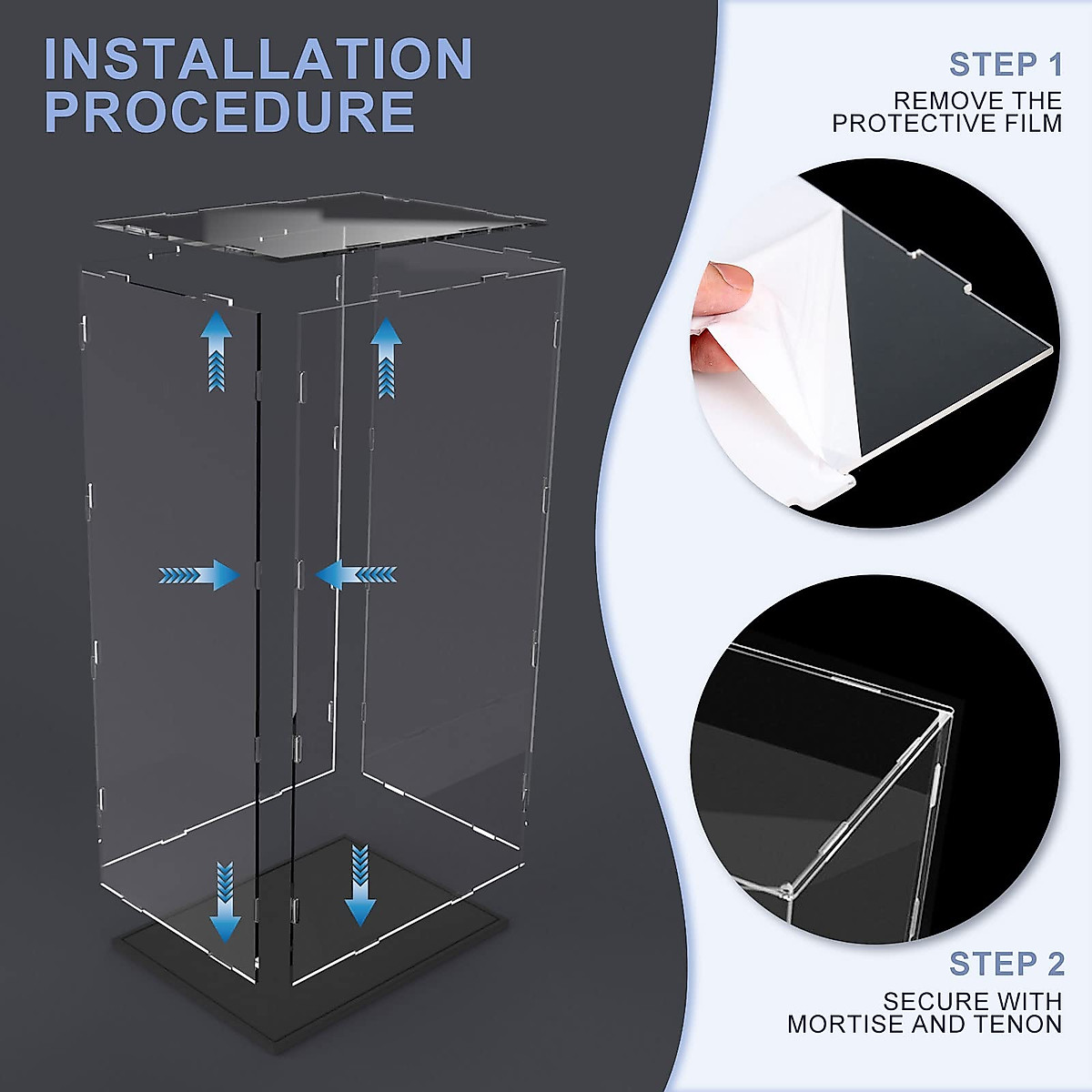 INSTALLATION PROCEDURE

STEP 1
REMOVE THE PROTECTIVE FILM

STEP 2
SECURE WITH MORTISE AND TENON