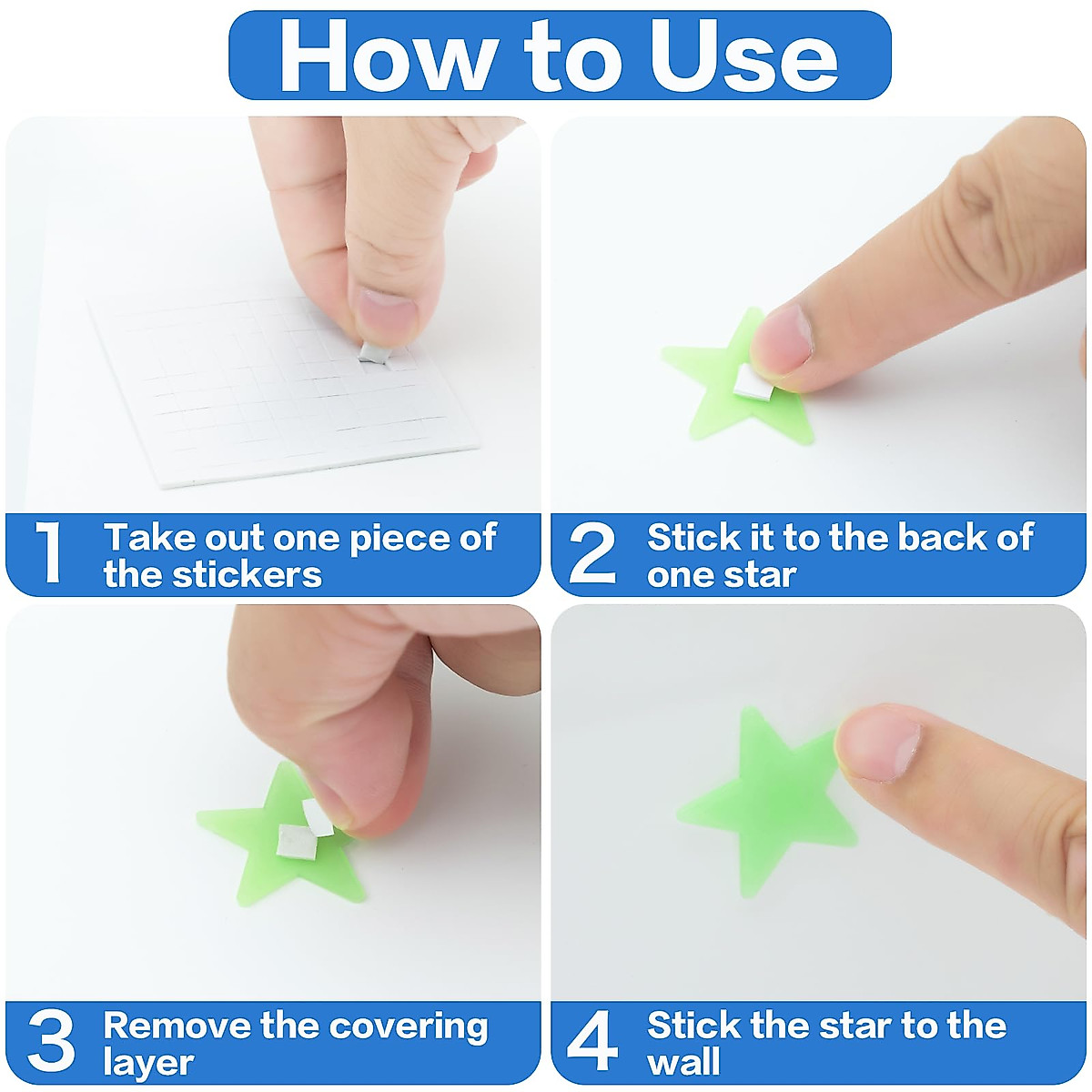 How to Use

1 Take out one piece of the stickers

2 Stick it to the back of one star

3 Remove the covering layer

4 Stick the star to the wall