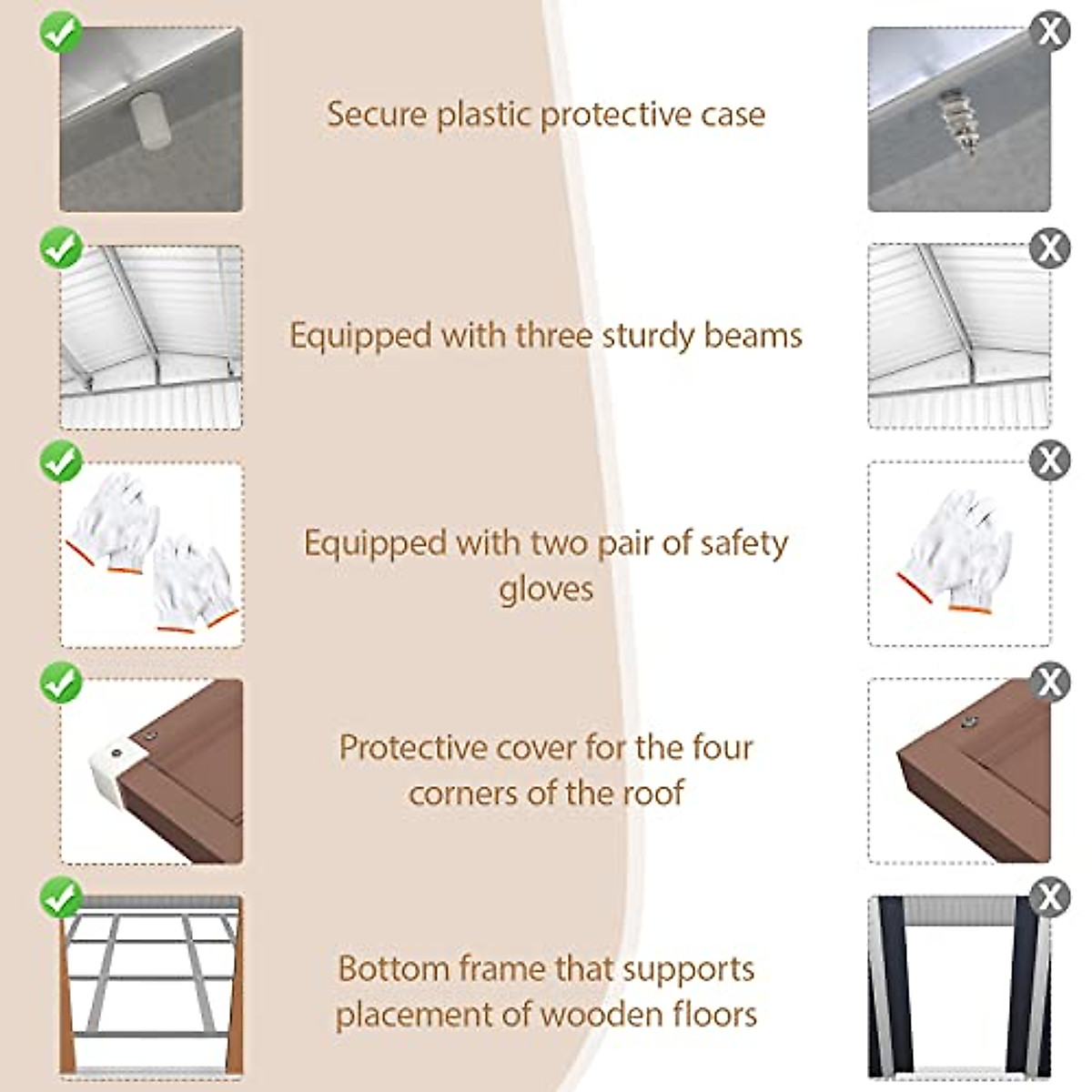 Secure plastic protective case

Equipped with three sturdy beams

Equipped with two pair of safety gloves

Protective cover for the four corners of the roof

Bottom frame that supports placement of wooden floors