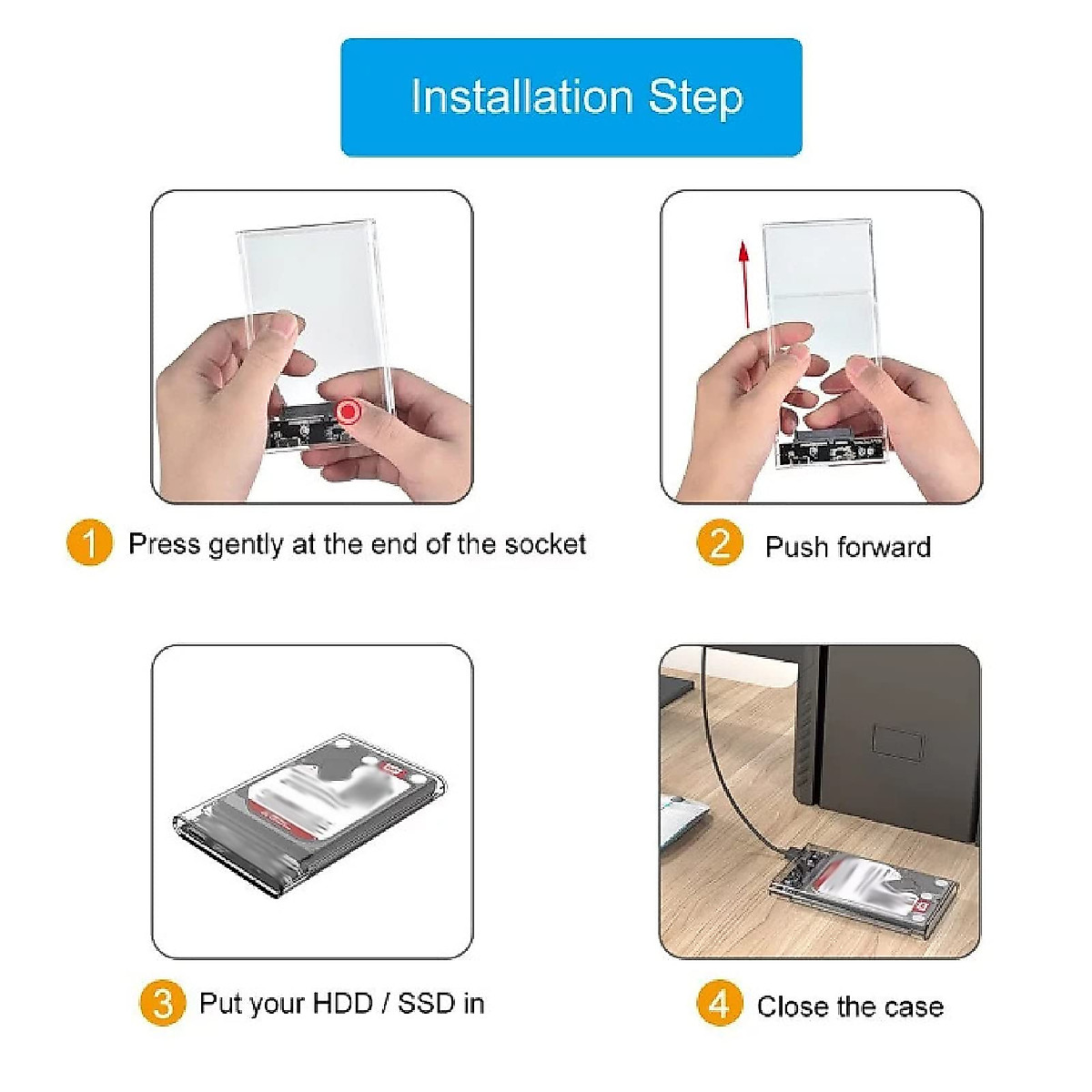 Installation Step

1 Press gently at the end of the socket

2 Push forward

3 Put your HDD / SSD in

4 Close the case