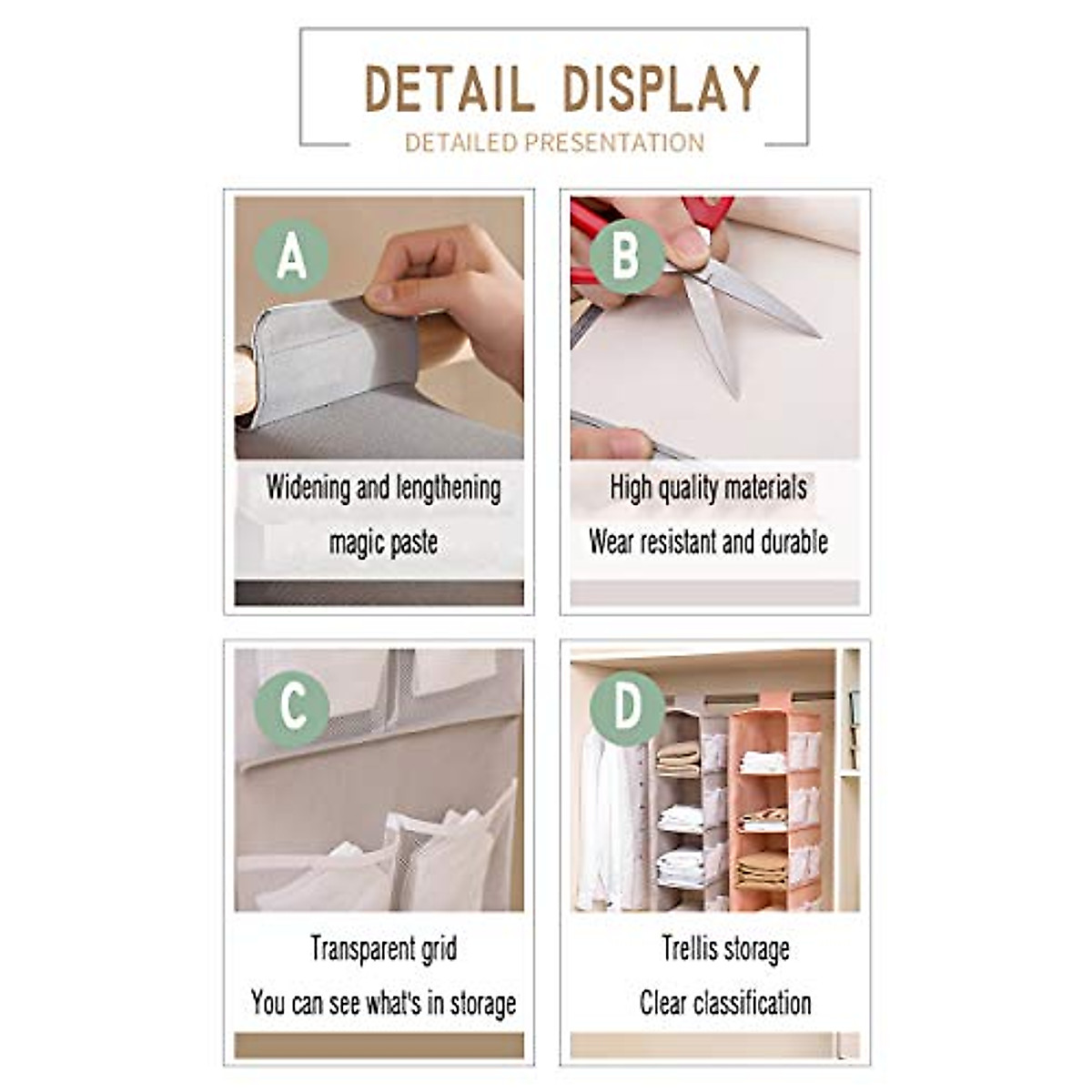 DETAIL DISPLAY
DETAILED PRESENTATION

A
Widening and lengthening magic paste

B
High quality materials
Wear resistant and durable

C
Transparent grid
You can see what's in storage

D
Trellis storage
Clear classification